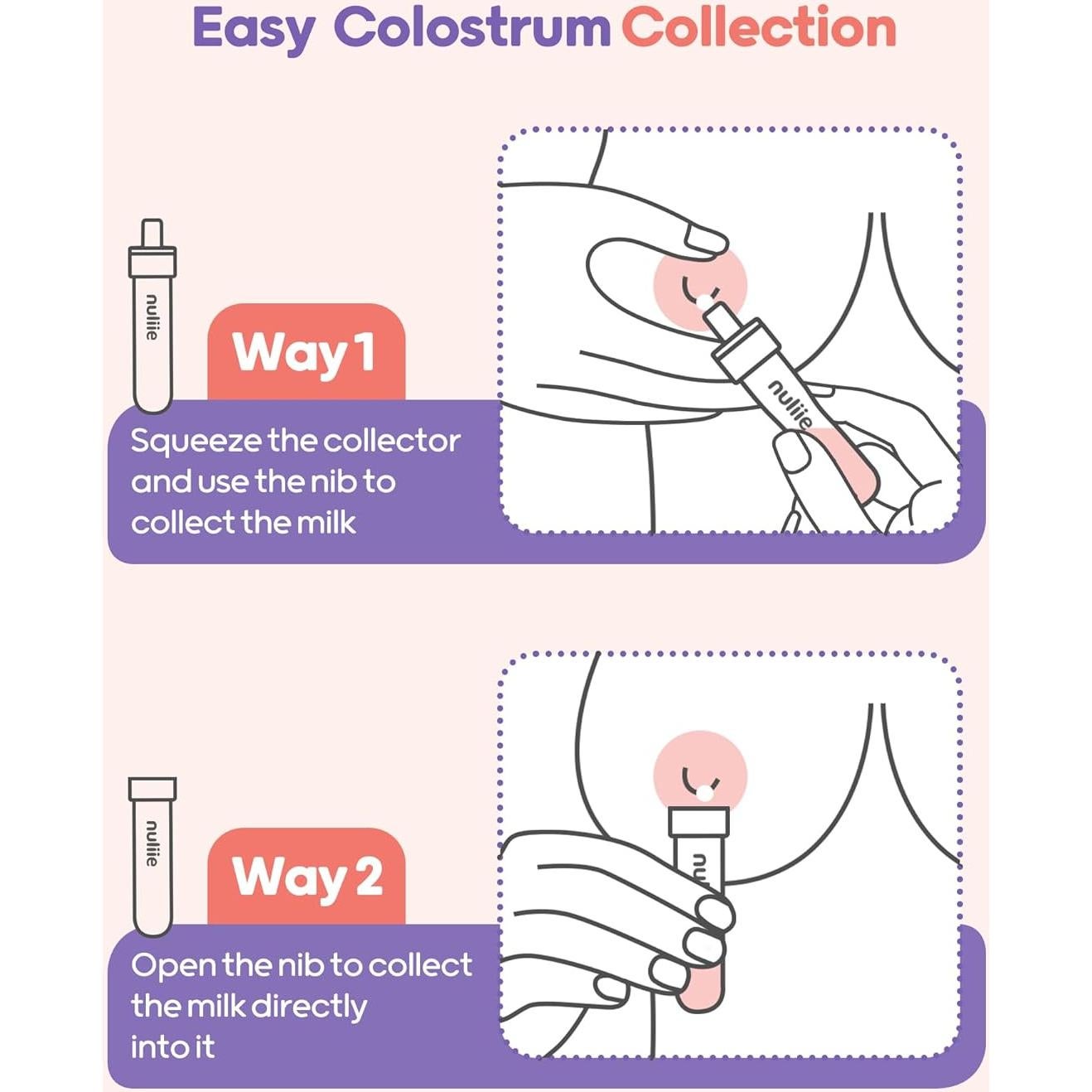 Easy Colostrum Collection

nuliie

Way 1

Squeeze the collector and use the nib to collect the milk

nuliie

nuliie

Way 2

Open the nib to collect the milk directly into it

nu