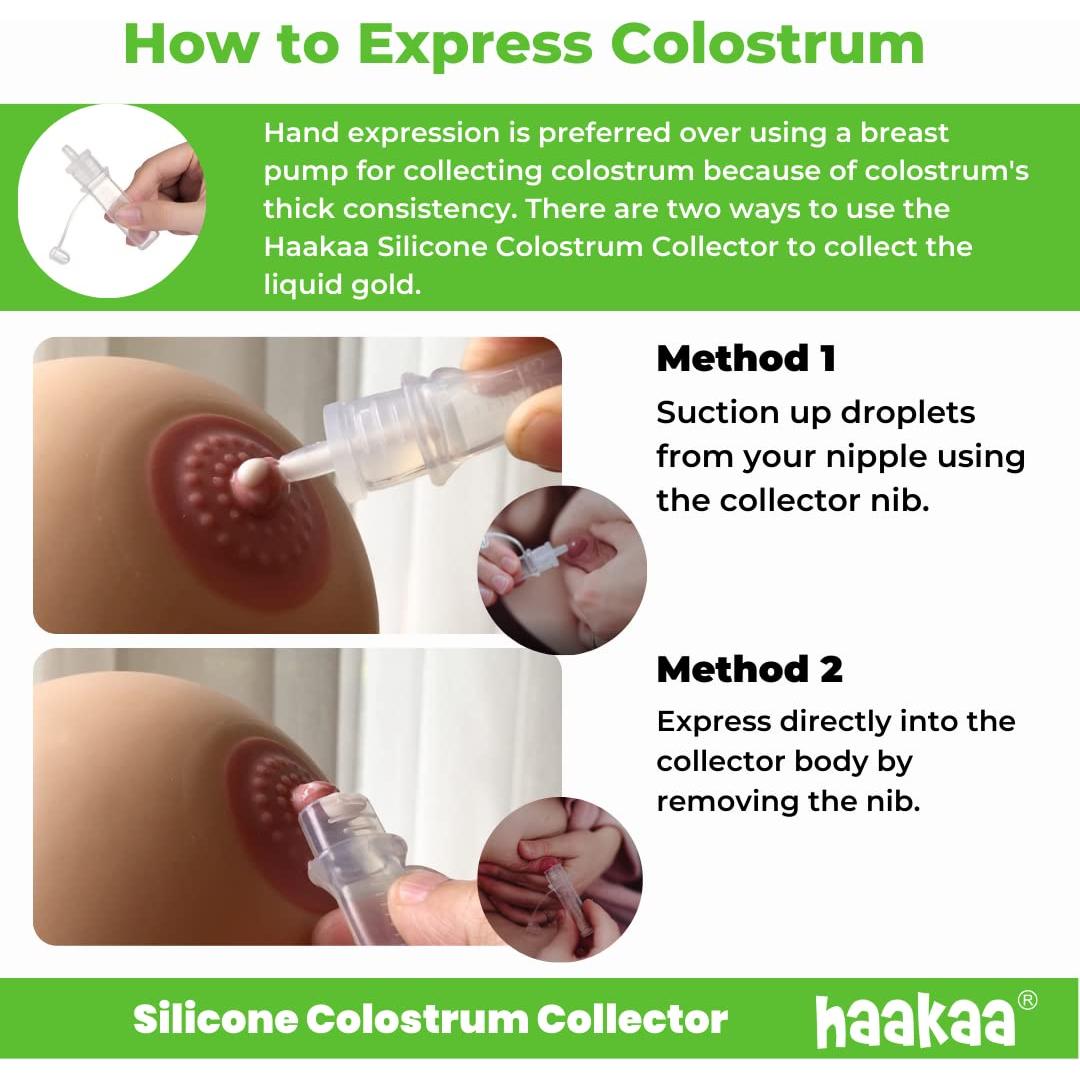 How to Express Colostrum

Hand expression is preferred over using a breast pump for collecting colostrum because of colostrum's thick consistency. There are two ways to use the Haakaa Silicone Colostrum Collector to collect the liquid gold.

Method 1

Suction up droplets from your nipple using the collector nib.

Method 2

Express directly into the collector body by removing the nib.

Silicone Colostrum Collector

haakaa®