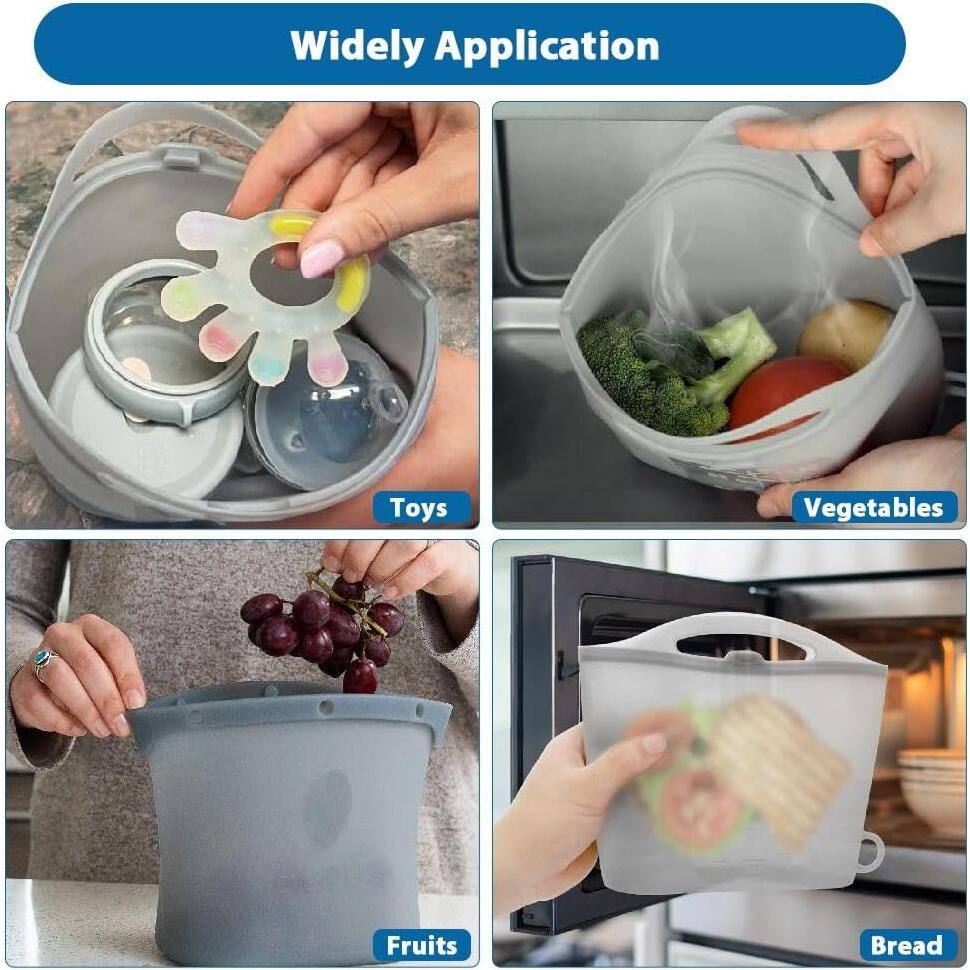 Widely Application

Toys

Vegetables

Fruits

Bread