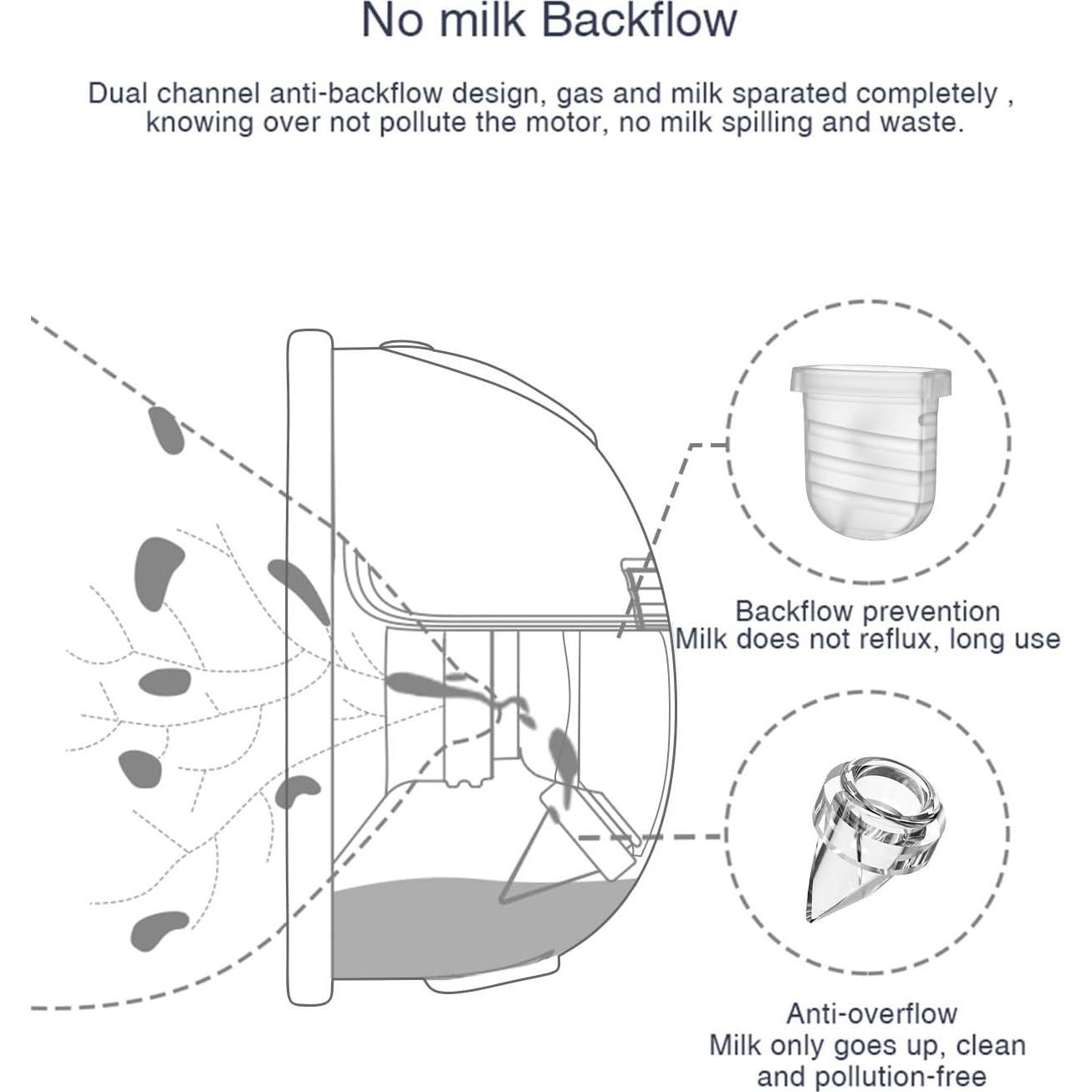 No milk Backflow

Dual channel anti-backflow design, gas and milk sparated completely , knowing over not pollute the motor, no milk spilling and waste.

Backflow prevention
Milk does not reflux, long use

Anti-overflow
Milk only goes up, clean and pollution-free