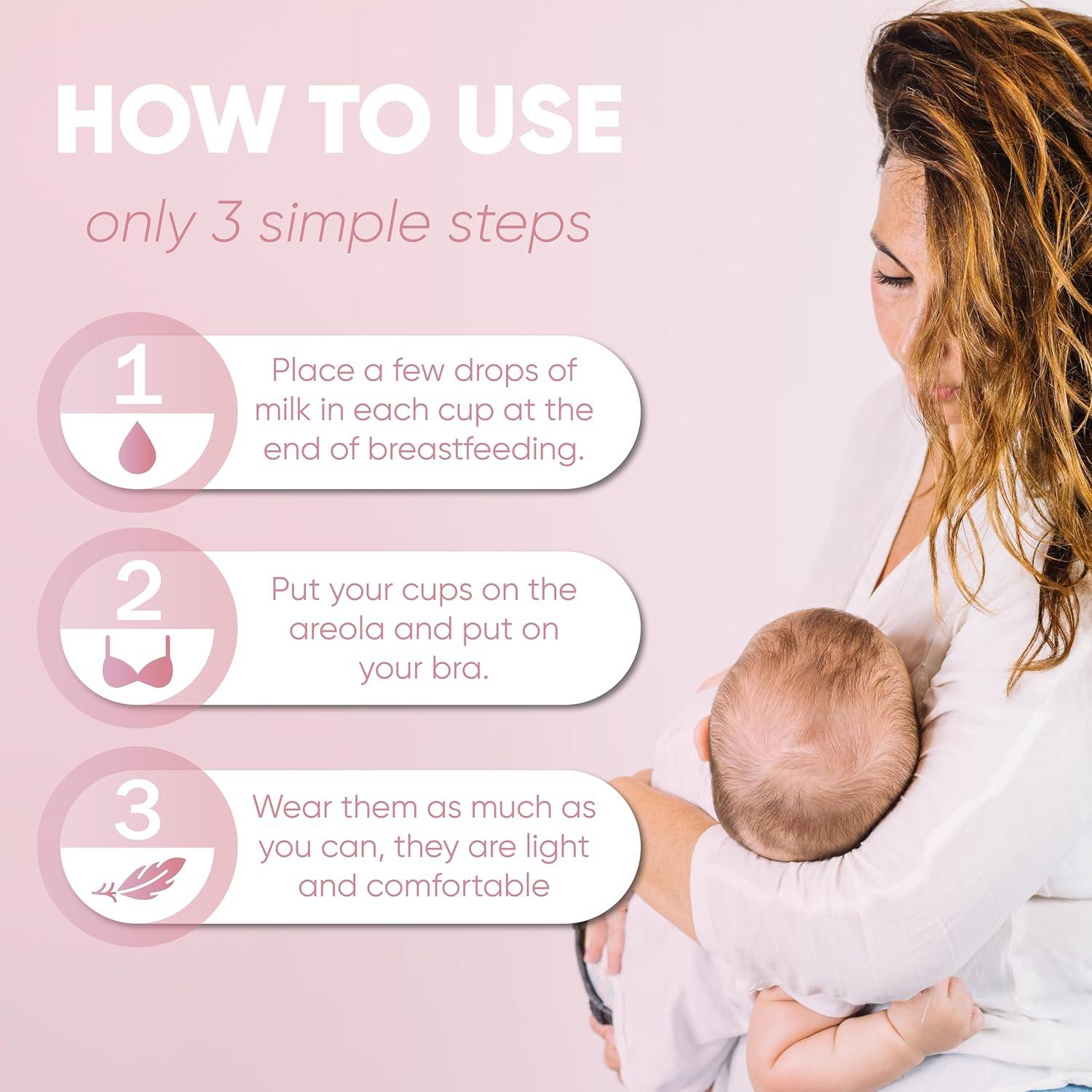 HOW TO USE

only 3 simple steps

1

Place a few drops of milk in each cup at the end of breastfeeding.

2

Put your cups on the areola and put on your bra.

3

Wear them as much as you can, they are light and comfortable