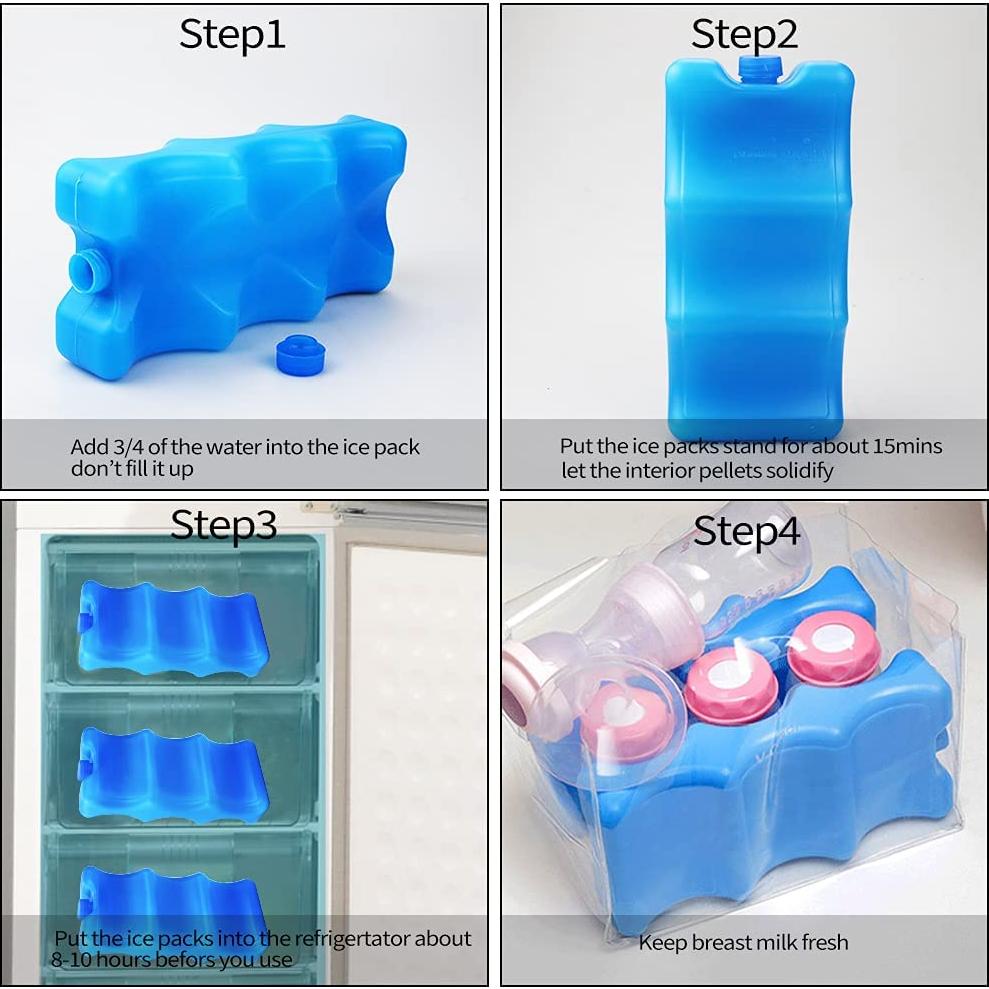 Step1

Add 3/4 of the water into the ice pack don't fill it up

Step2

Put the ice packs stand for about 15mins let the interior pellets solidify

Step3

Put the ice packs into the refrigertator about 8-10 hours befors you use

Step4

Keep breast milk fresh