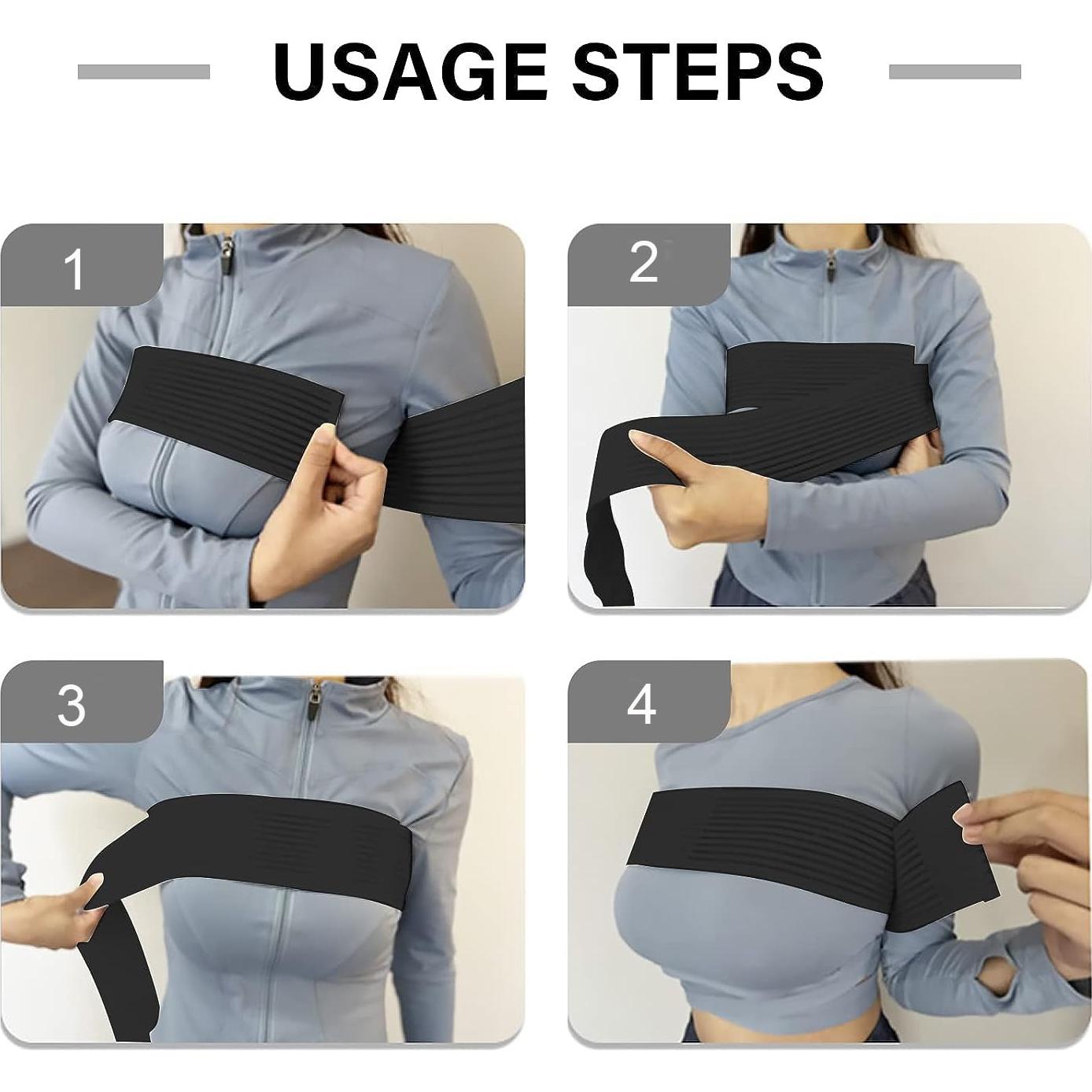 USAGE STEPS

1

2

3

4