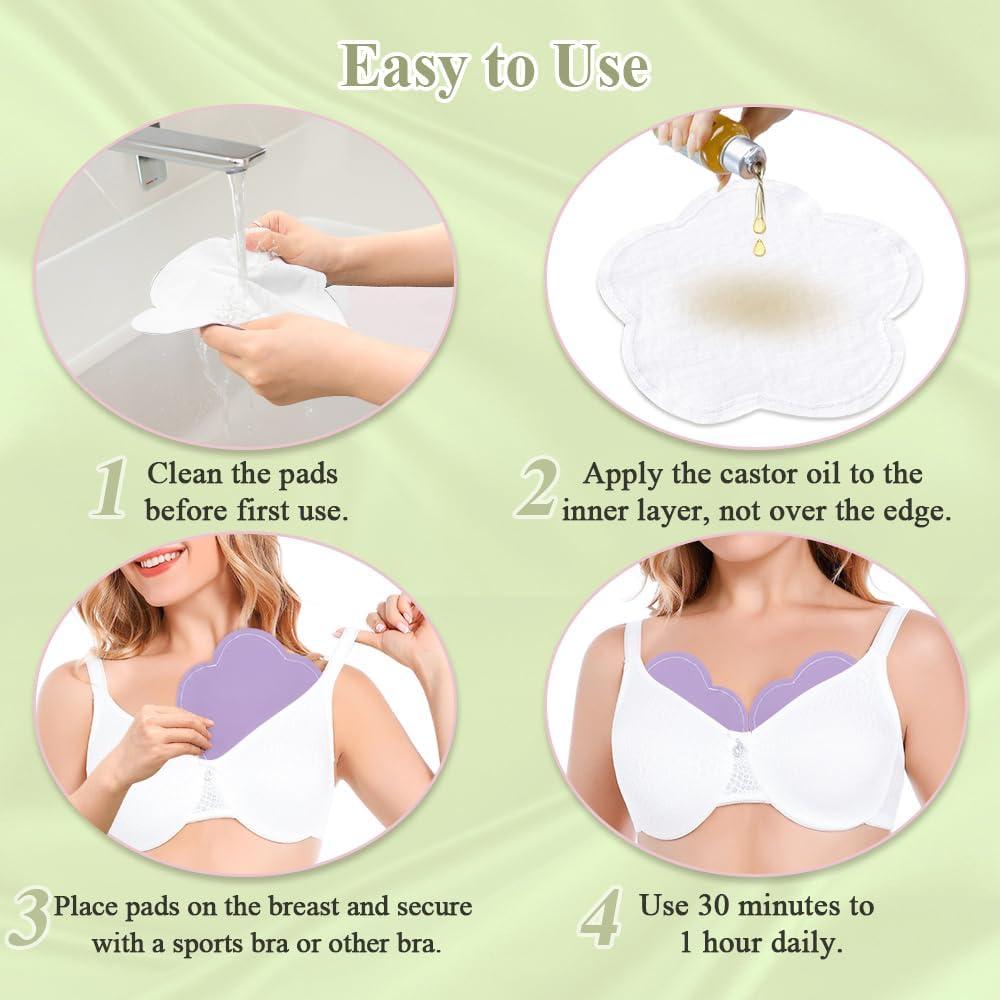 Easy to Use

1 Clean the pads before first use.

2 Apply the castor oil to the inner layer, not over the edge.

3 Place pads on the breast and secure with a sports bra or other bra.

4 Use 30 minutes to 1 hour daily.