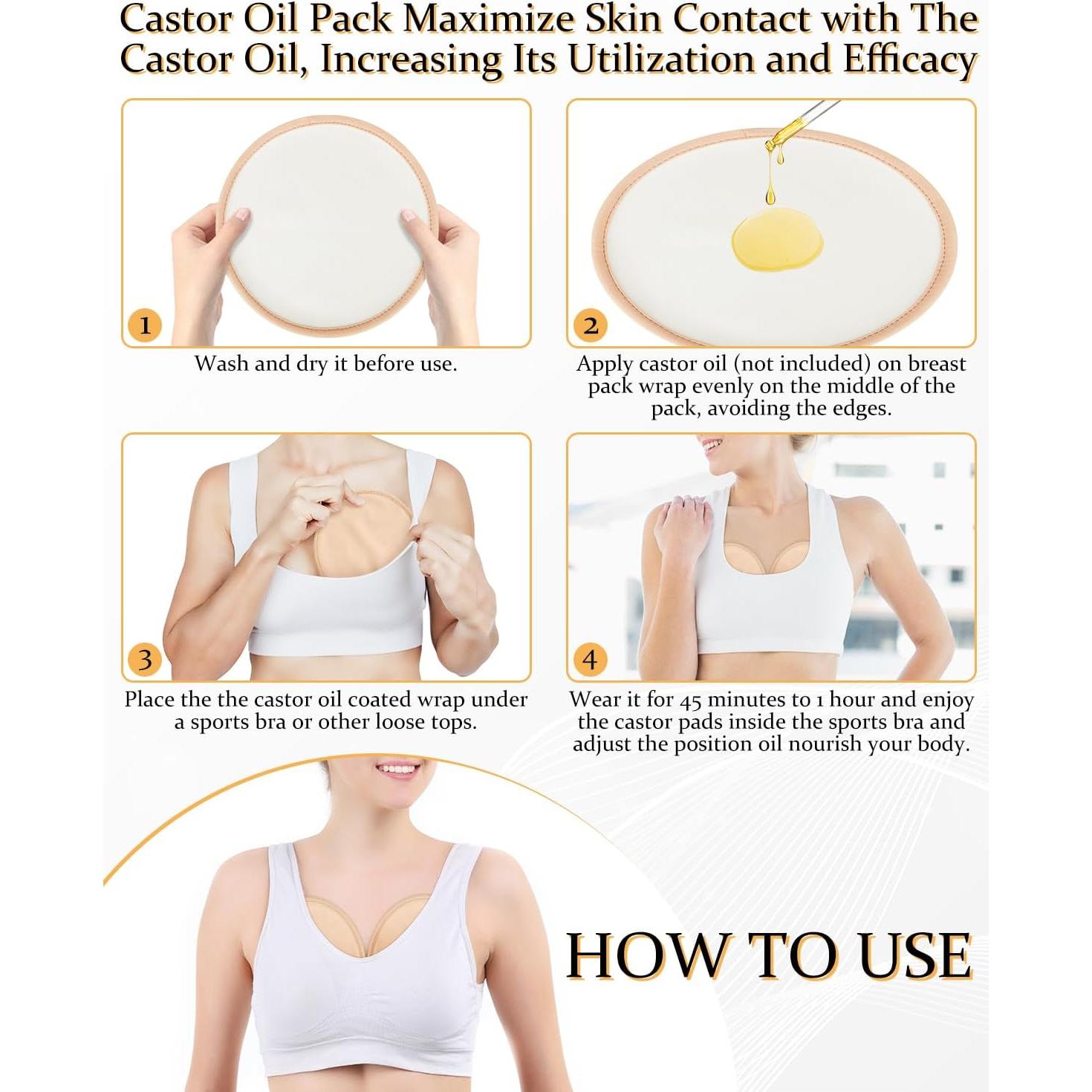 Castor Oil Pack Maximize Skin Contact with The Castor Oil, Increasing Its Utilization and Efficacy

1

Wash and dry it before use.

2

Apply castor oil (not included) on breast pack wrap evenly on the middle of the pack, avoiding the edges.

3

Place the the castor oil coated wrap under a sports bra or other loose tops.

4

Wear it for 45 minutes to 1 hour and enjoy the castor pads inside the sports bra and adjust the position oil nourish your body.

HOW TO USE