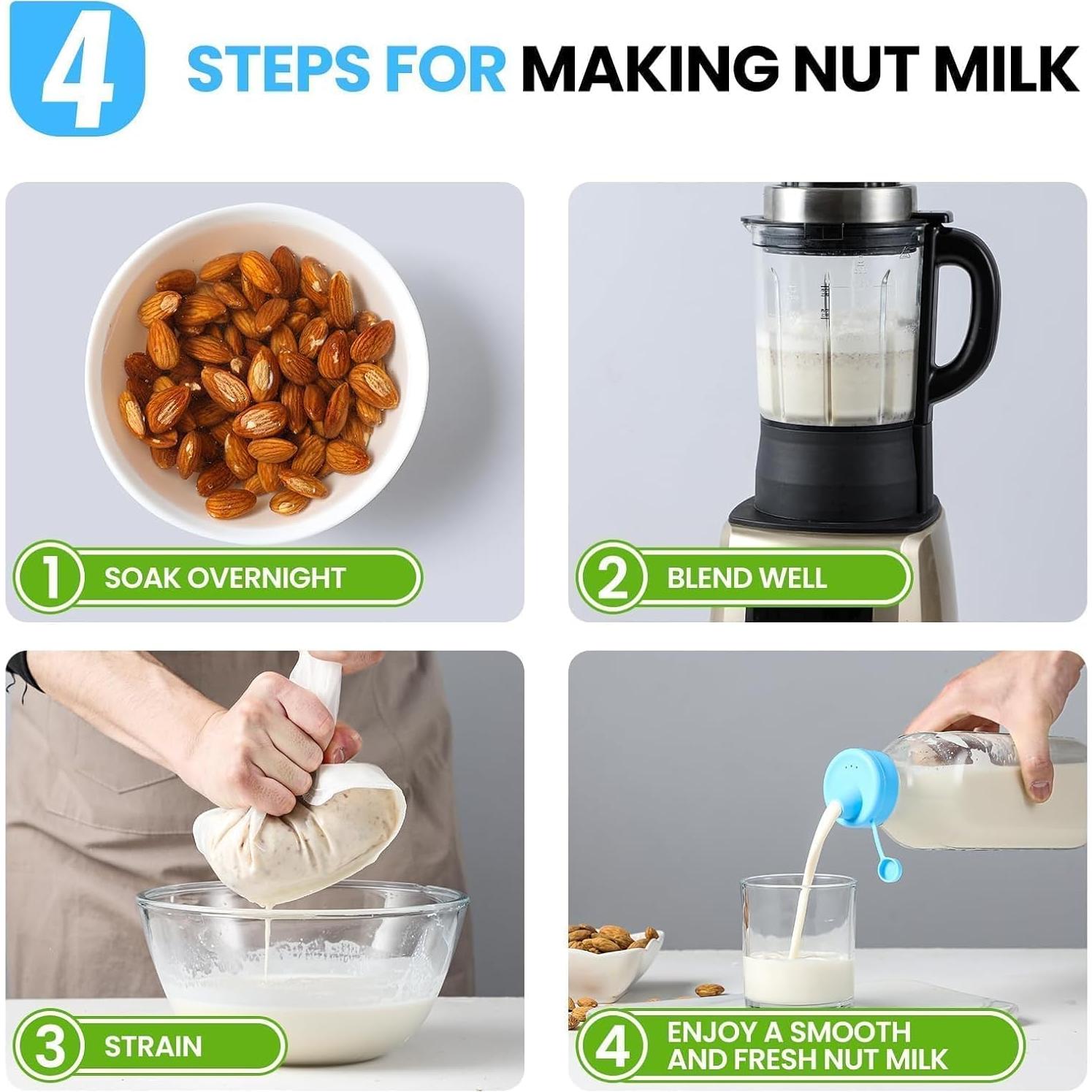 4 STEPS FOR MAKING NUT MILK

1 SOAK OVERNIGHT

2 BLEND WELL

3 STRAIN

4 ENJOY A SMOOTH AND FRESH NUT MILK