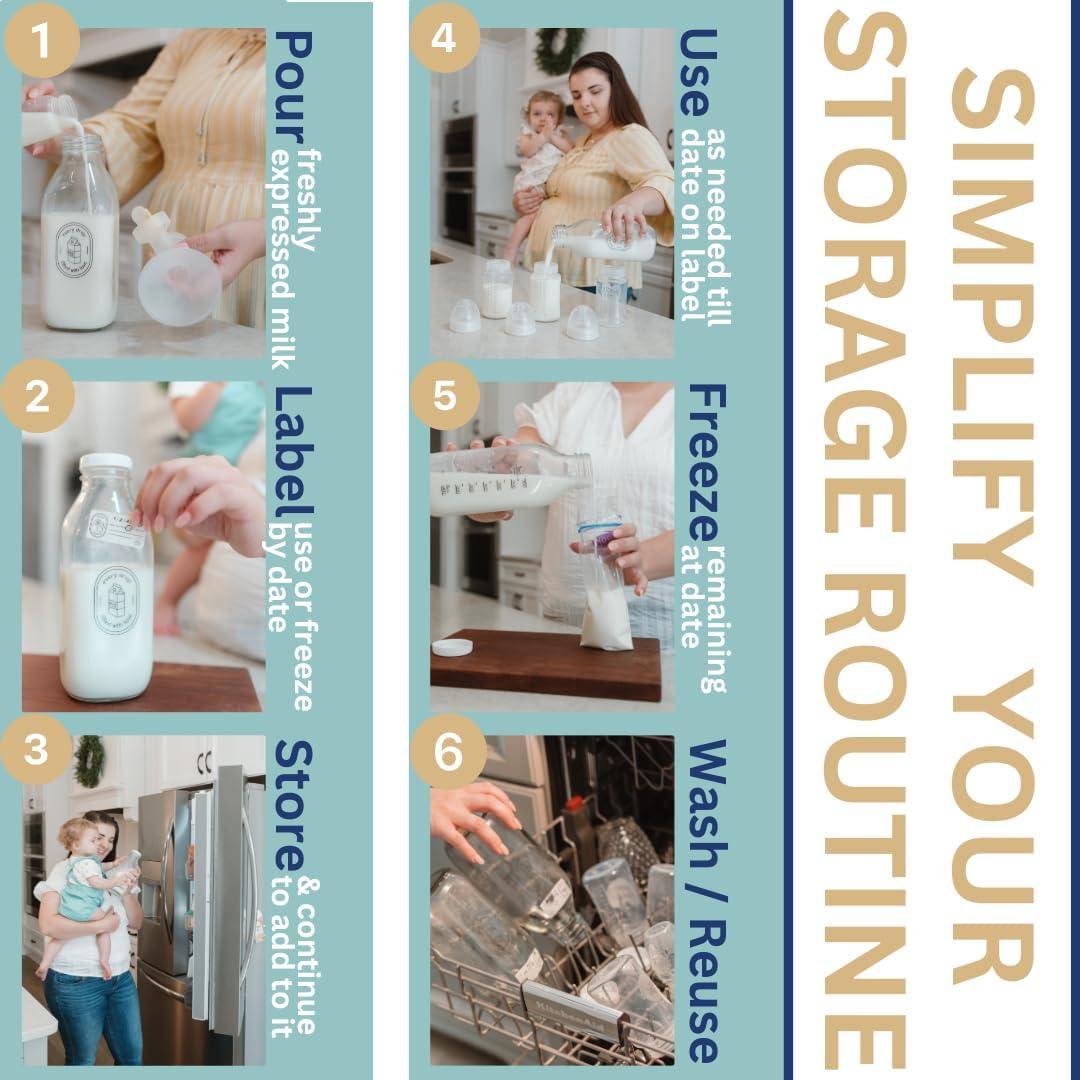 SIMPLIFY YOUR STORAGE ROUTINE

1
Pour freshly expressed milk

2
Label use or freeze by date

3
Store & continue to add to it

4
Use as needed till date on label

5
Freeze remaining at date

6
Wash / Reuse