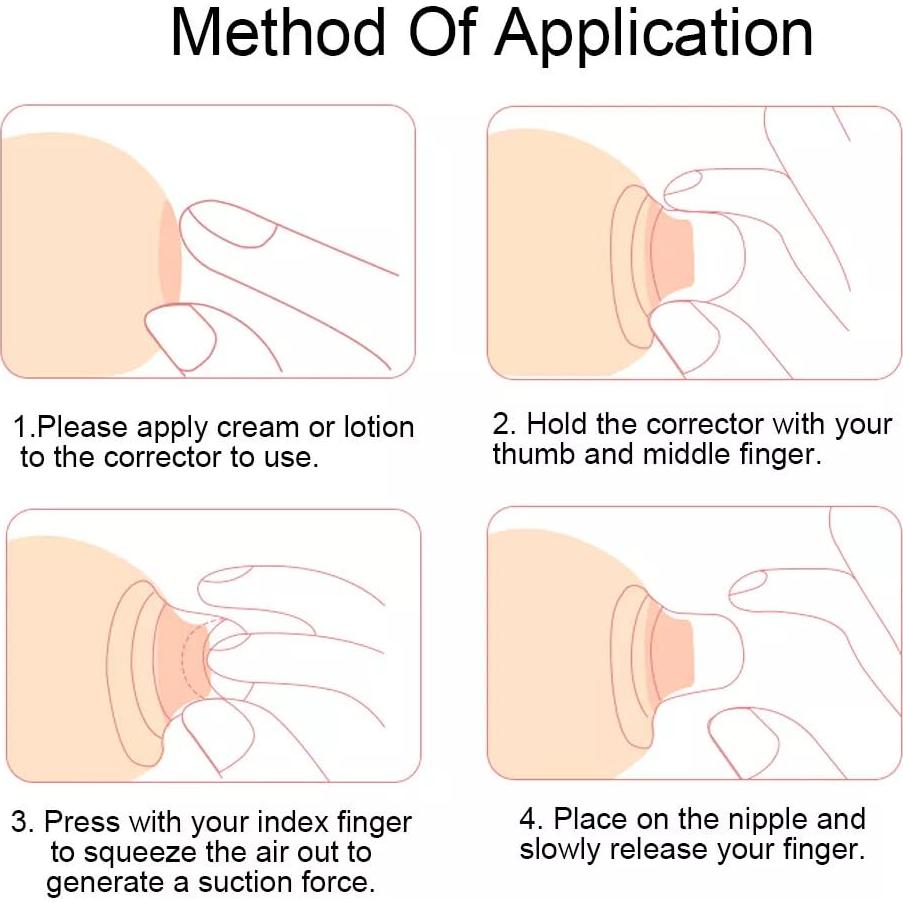 Method Of Application

1.Please apply cream or lotion to the corrector to use.

2. Hold the corrector with your thumb and middle finger.

3. Press with your index finger to squeeze the air out to generate a suction force.

4. Place on the nipple and slowly release your finger.