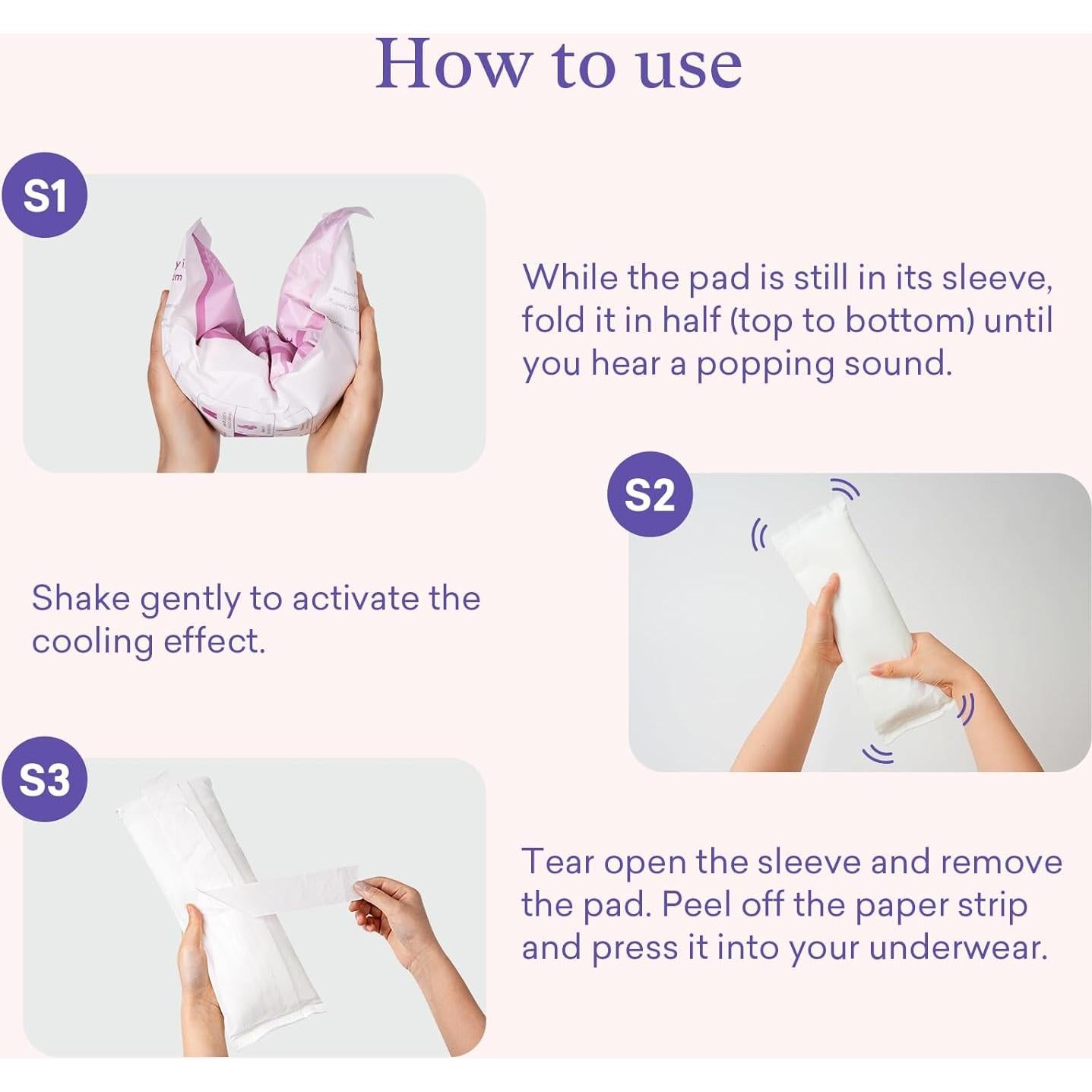 How to use

S1

While the pad is still in its sleeve, fold it in half (top to bottom) until you hear a popping sound.

S2

Shake gently to activate the cooling effect.

S3

Tear open the sleeve and remove the pad. Peel off the paper strip and press it into your underwear.