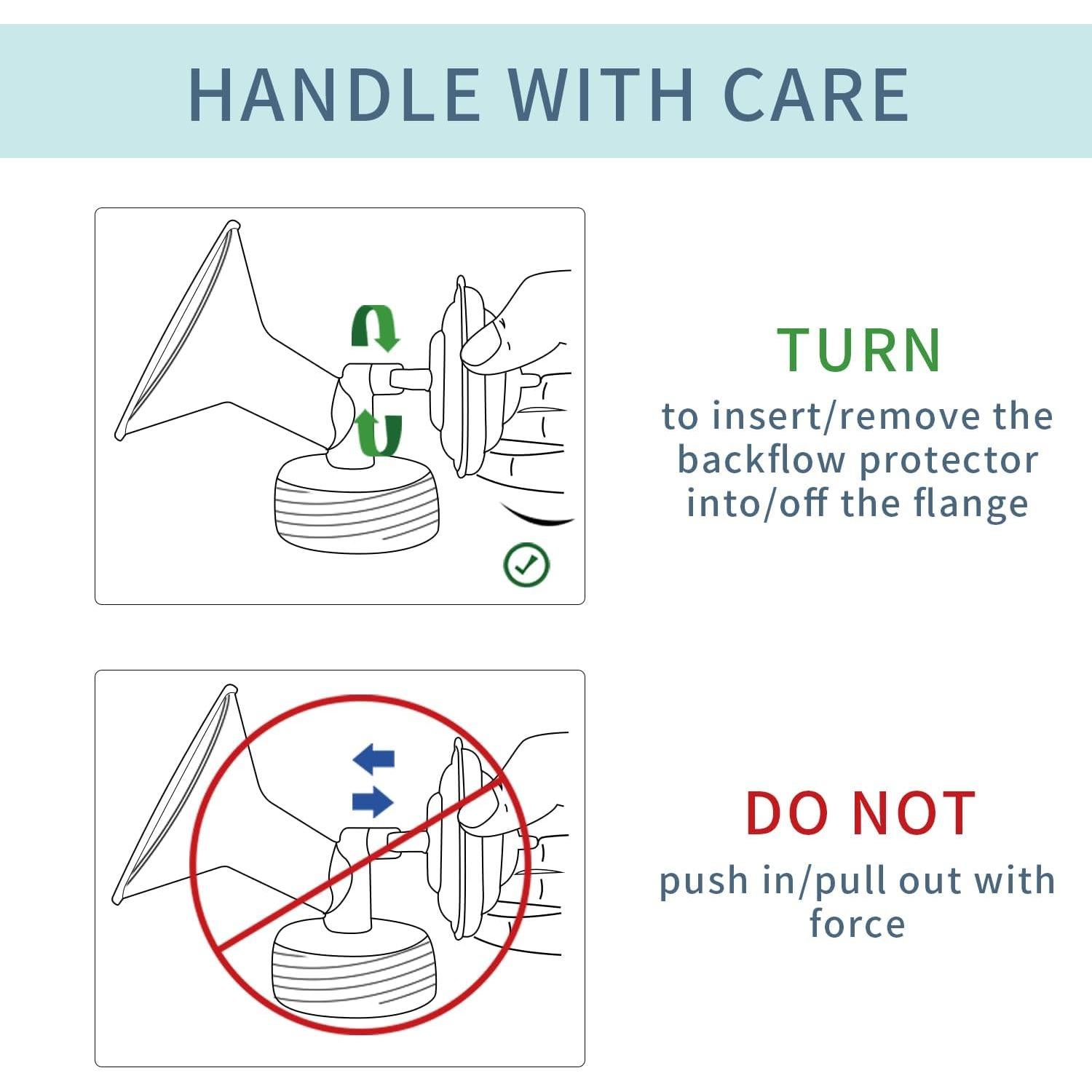 HANDLE WITH CARE

TURN

to insert/remove the backflow protector into/off the flange

DO NOT

push in/pull out with force