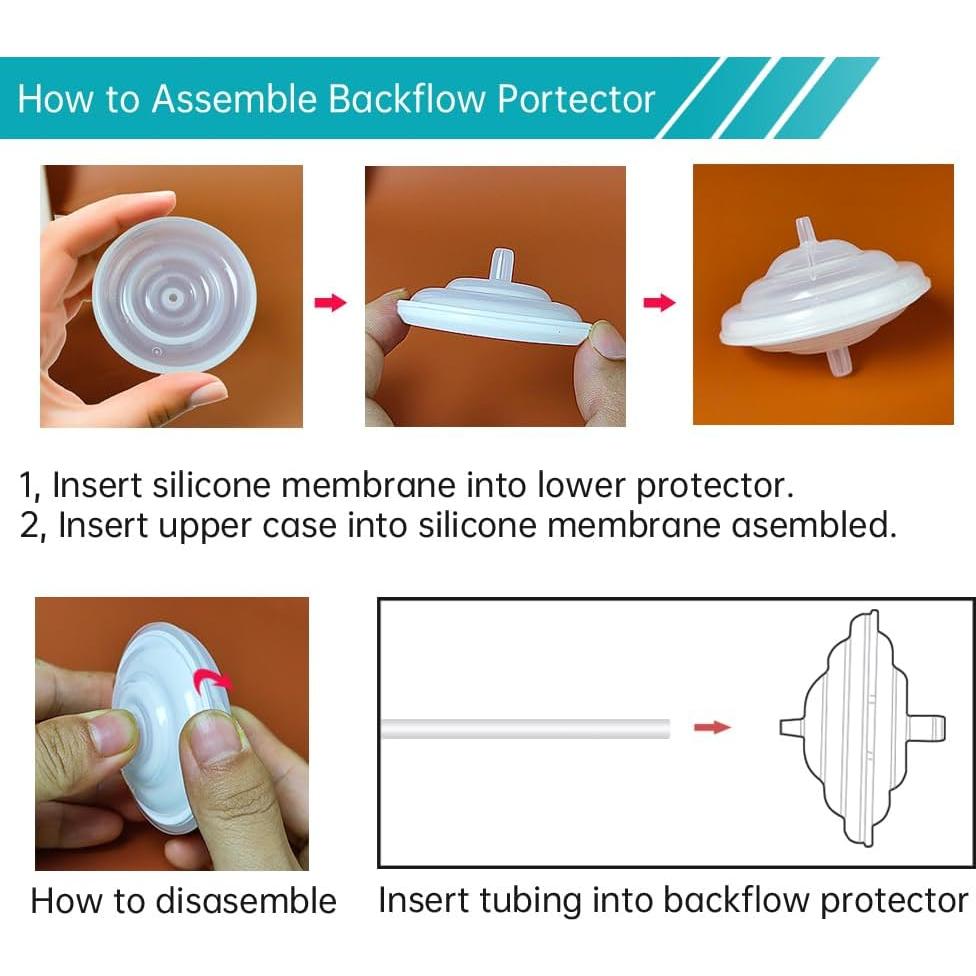 How to Assemble Backflow Portector

1, Insert silicone membrane into lower protector.
2, Insert upper case into silicone membrane asembled.

How to disasemble

Insert tubing into backflow protector