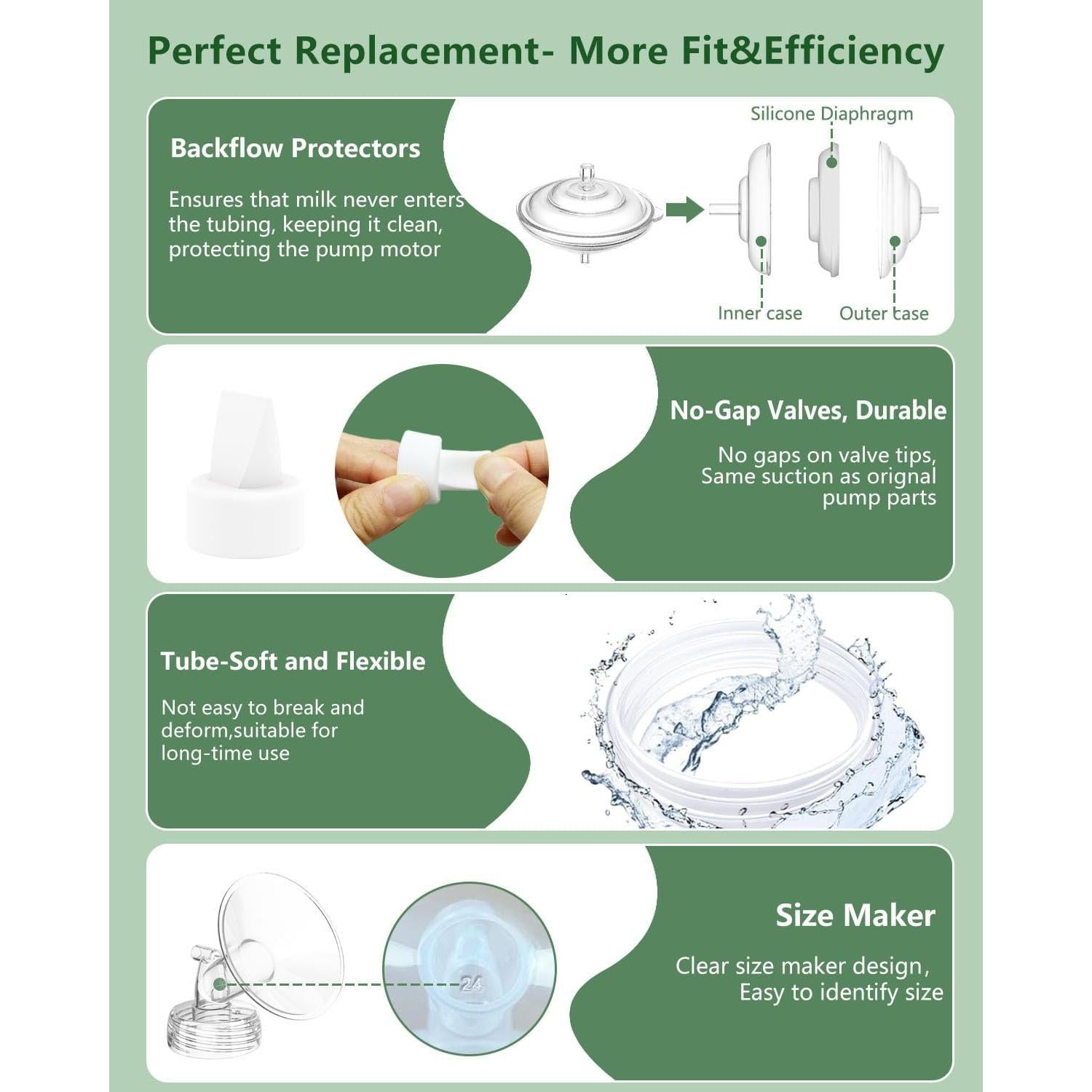 Perfect Replacement- More Fit&Efficiency

Backflow Protectors

Ensures that milk never enters the tubing, keeping it clean, protecting the pump motor

Silicone Diaphragm

Inner case

Outer case

No-Gap Valves, Durable

No gaps on valve tips, Same suction as orignal pump parts

Tube-Soft and Flexible

Not easy to break and deform,suitable for long-time use

24

Size Maker

Clear size maker design, Easy to identify size