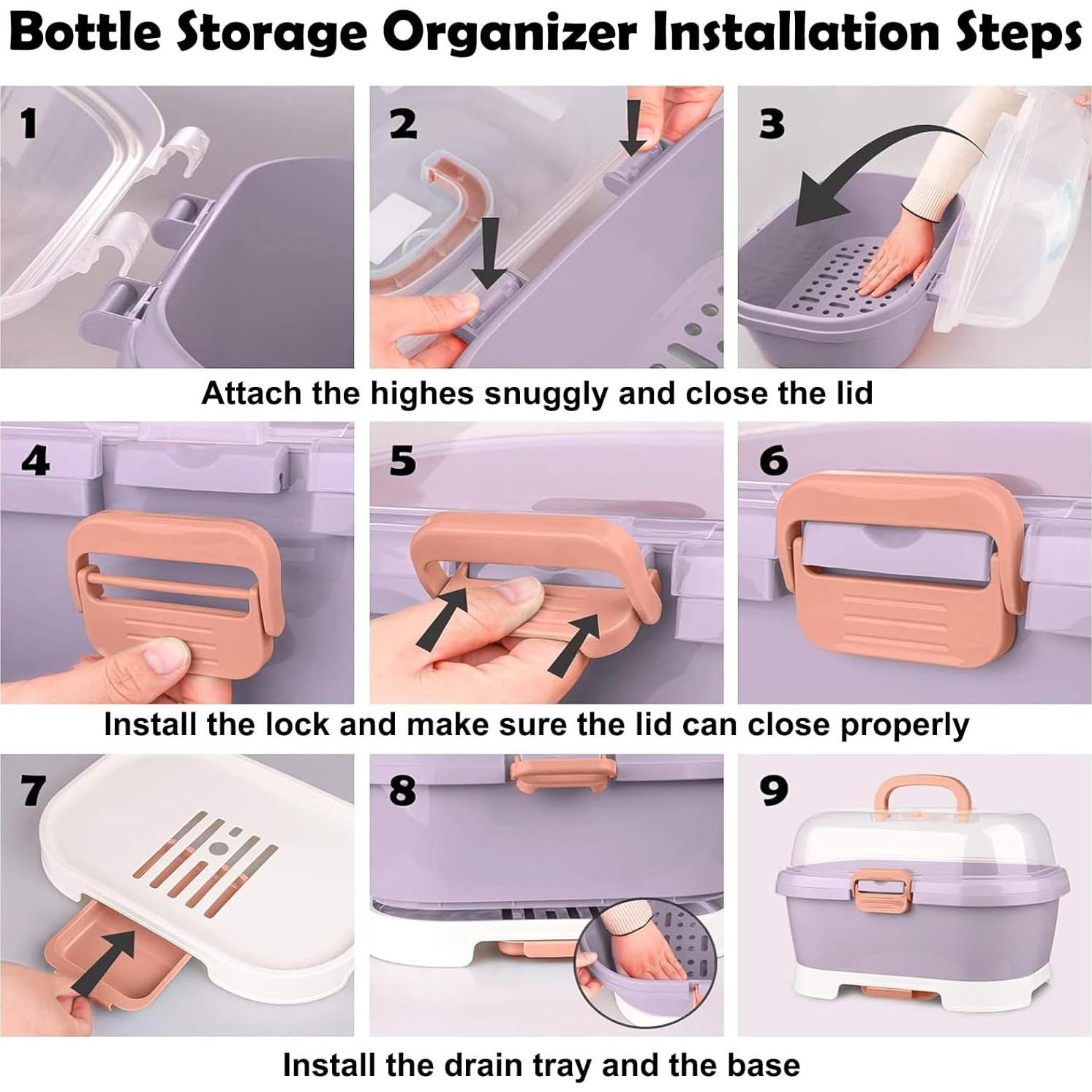 Bottle Storage Organizer Installation Steps

1

2

3

Attach the highes snuggly and close the lid

4

5

6

Install the lock and make sure the lid can close properly

7

8

9

Install the drain tray and the base