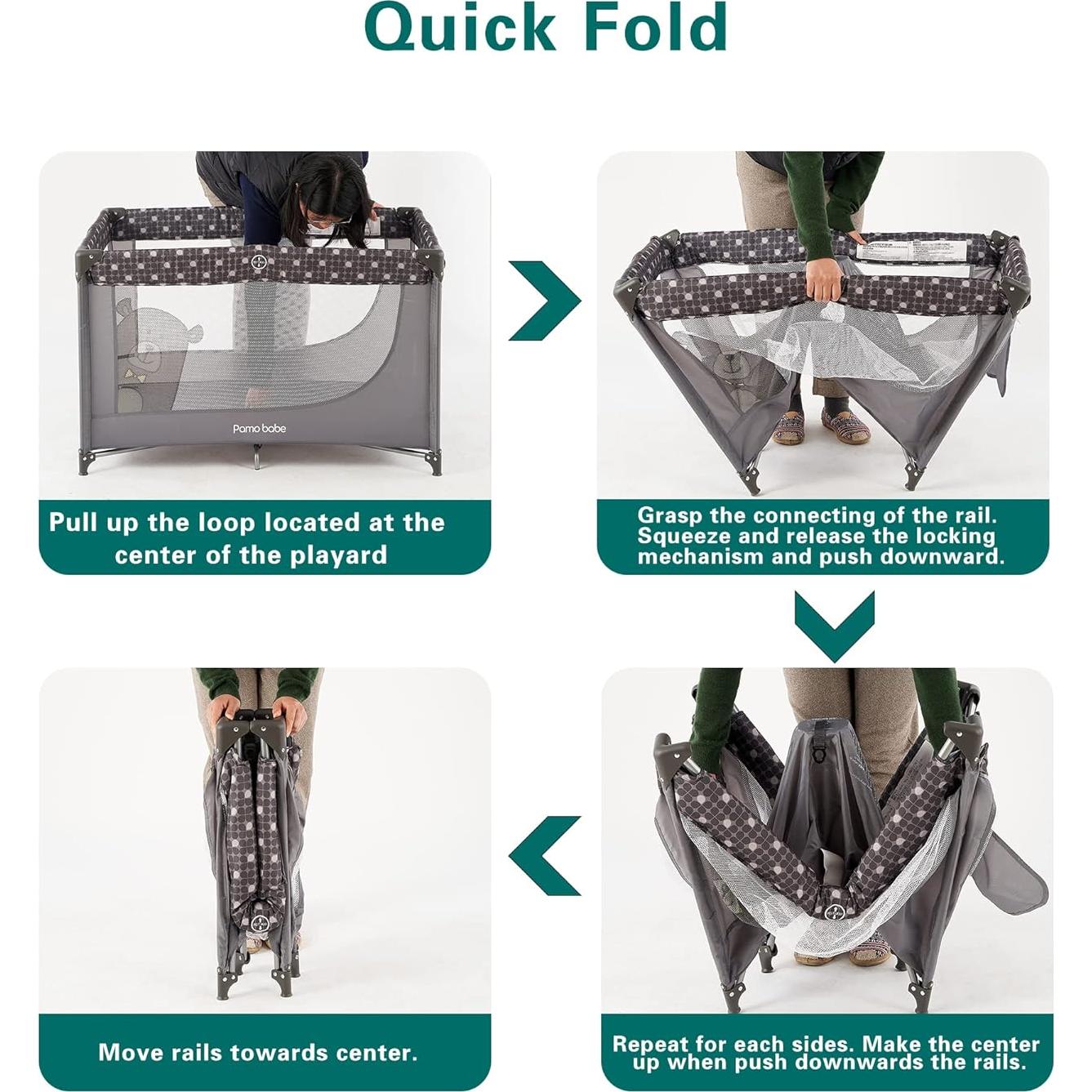 Quick Fold

Pamo babe

Pull up the loop located at the center of the playard

Grasp the connecting of the rail. Squeeze and release the locking mechanism and push downward.

Repeat for each sides. Make the center up when push downwards the rails.

Move rails towards center.