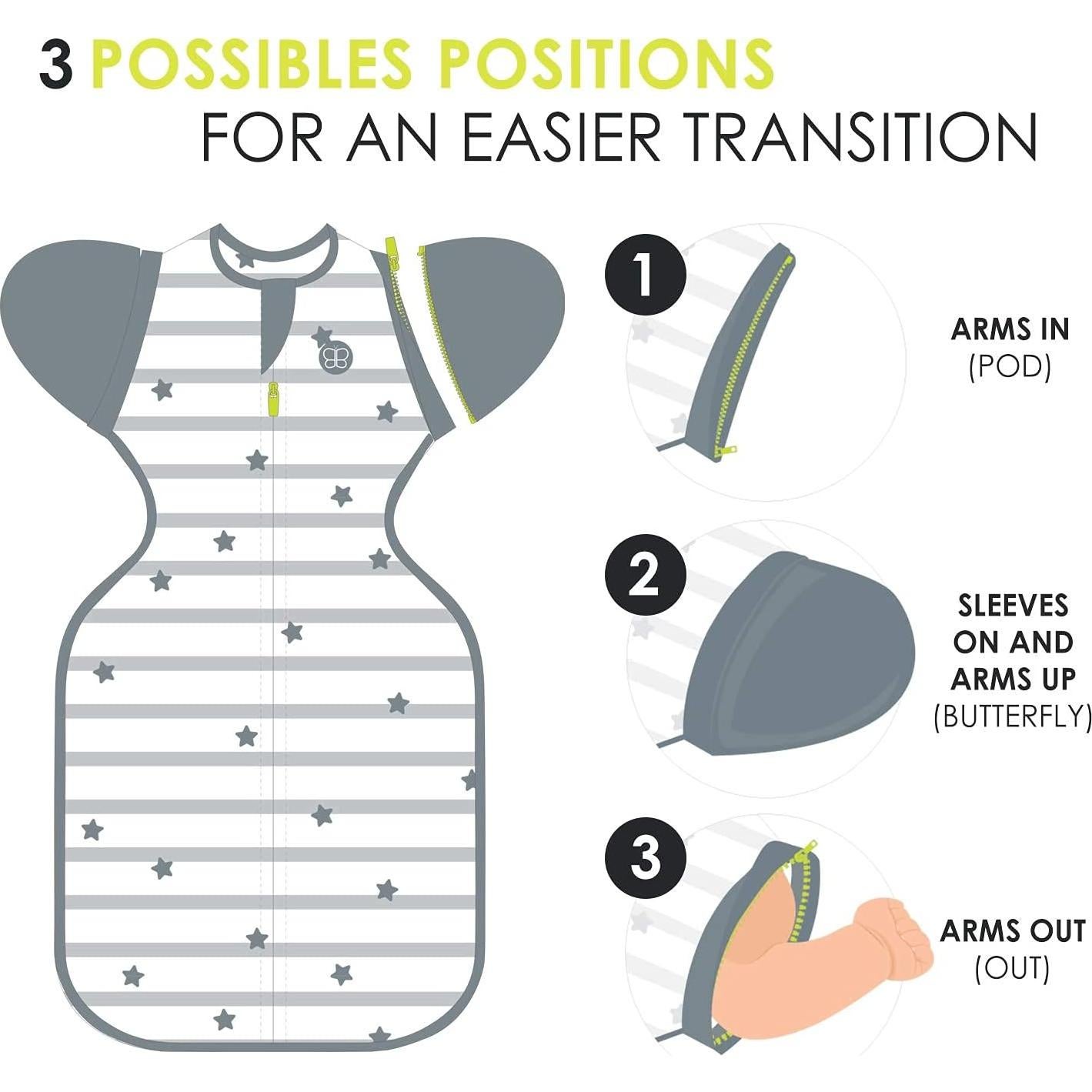 3 POSSIBLES POSITIONS
FOR AN EASIER TRANSITION

1

ARMS IN
(POD)

2

SLEEVES ON AND ARMS UP
(BUTTERFLY)

3

ARMS OUT
(OUT)