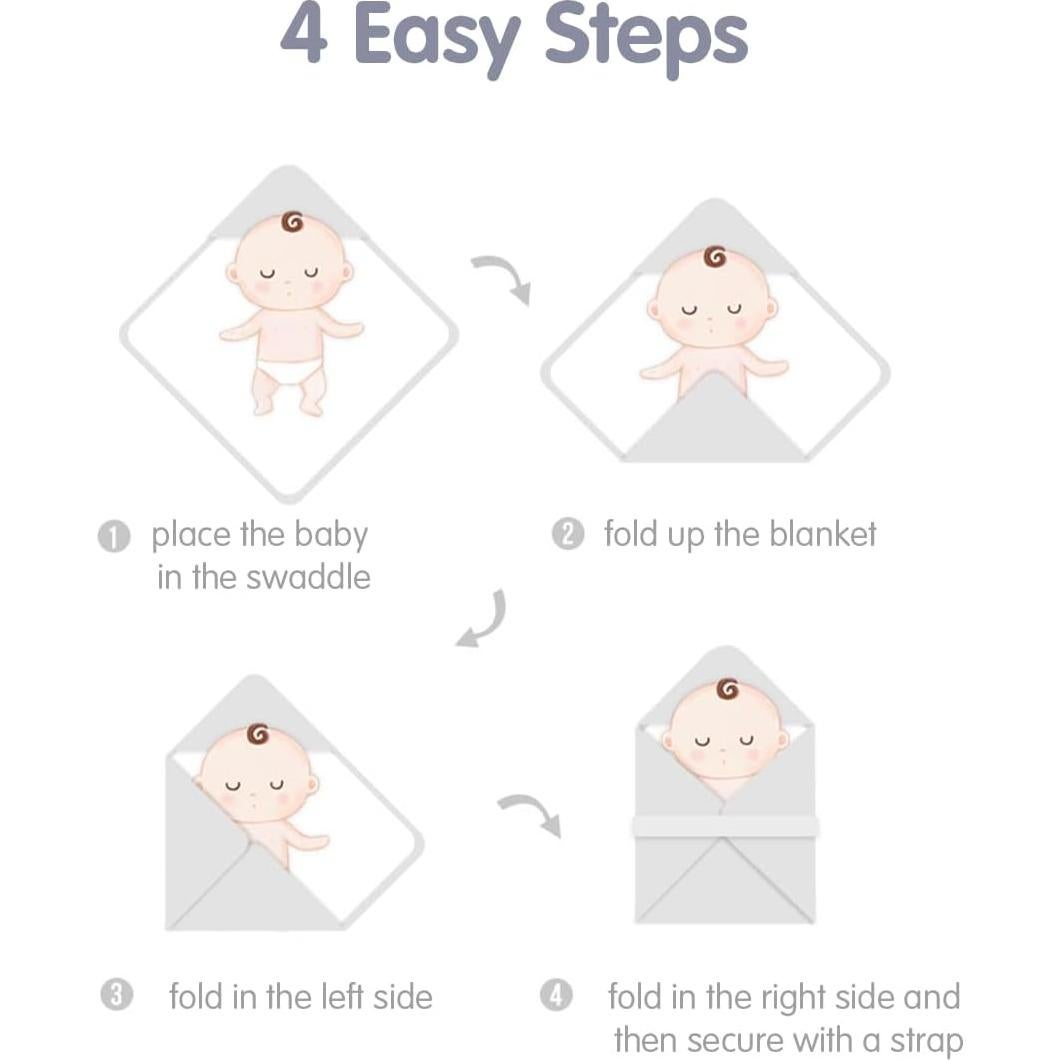 4 Easy Steps

1 place the baby in the swaddle

2 fold up the blanket

3 fold in the left side

4 fold in the right side and then secure with a strap