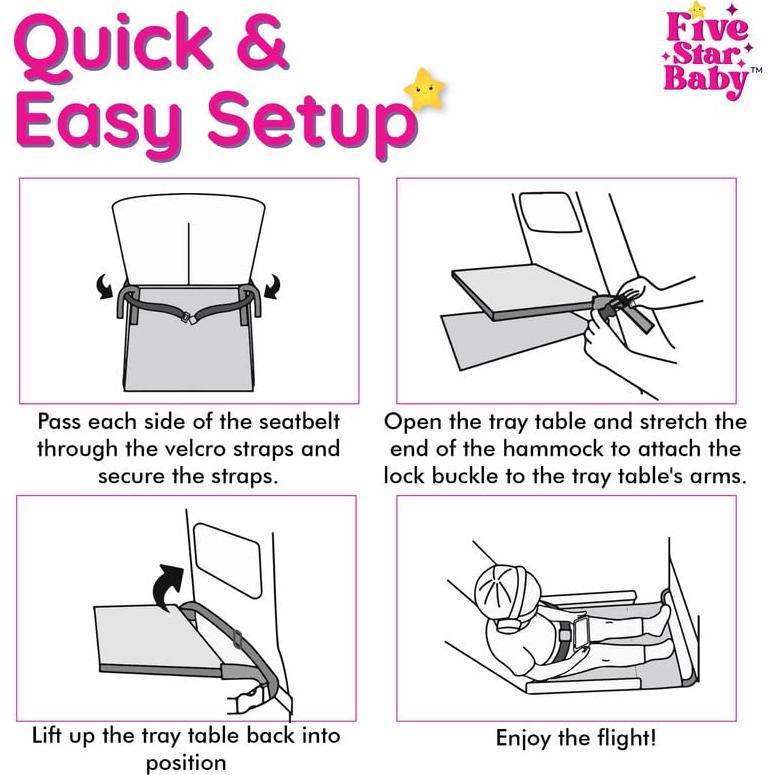 Quick & Easy Setup

Five Star Baby™

Pass each side of the seatbelt through the velcro straps and secure the straps.

Open the tray table and stretch the end of the hammock to attach the lock buckle to the tray table's arms.

Lift up the tray table back into position

Enjoy the flight!