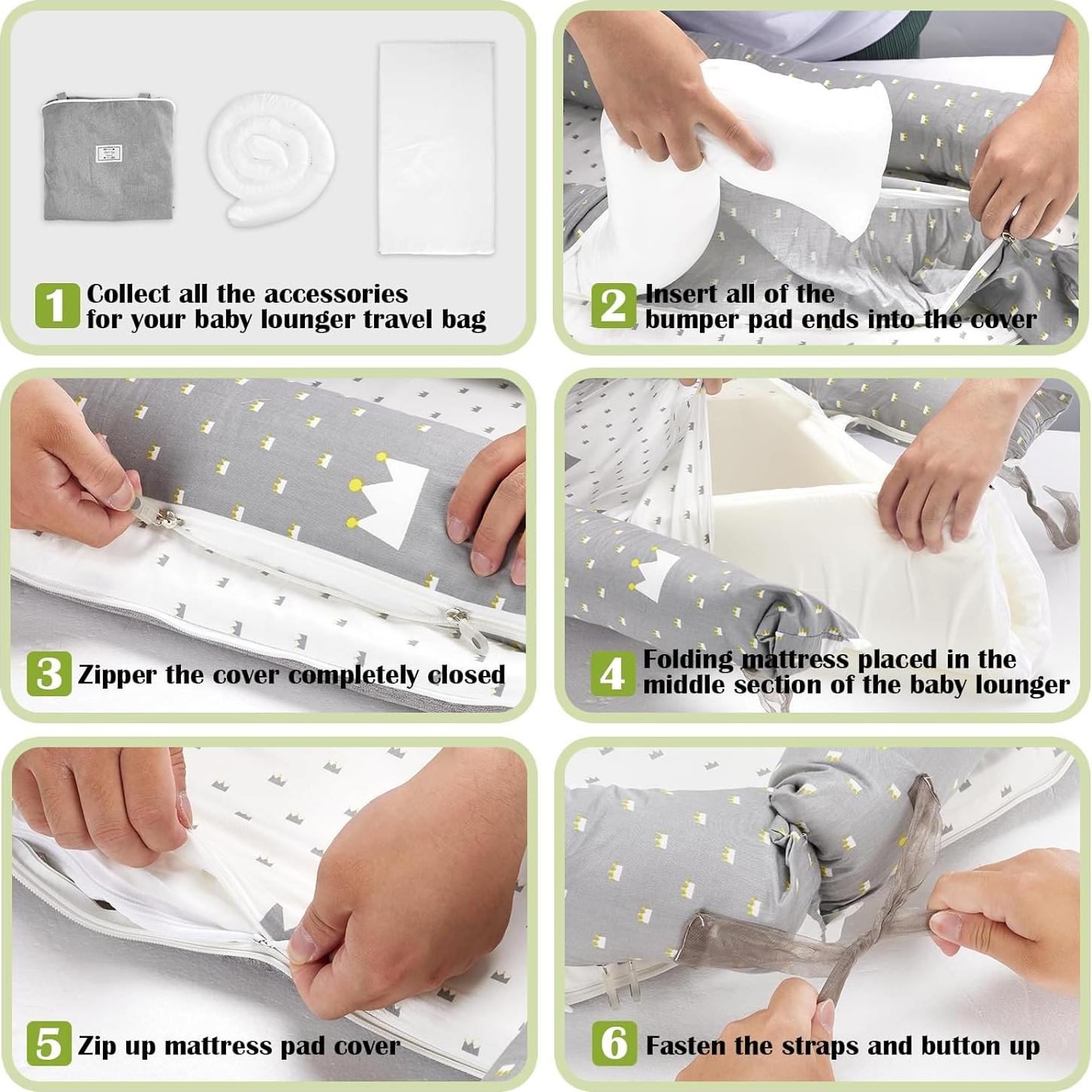 1 Collect all the accessories for your baby lounger travel bag

2 Insert all of the bumper pad ends into the cover

3 Zipper the cover completely closed

4 Folding mattress placed in the middle section of the baby lounger

5 Zip up mattress pad cover

6 Fasten the straps and button up