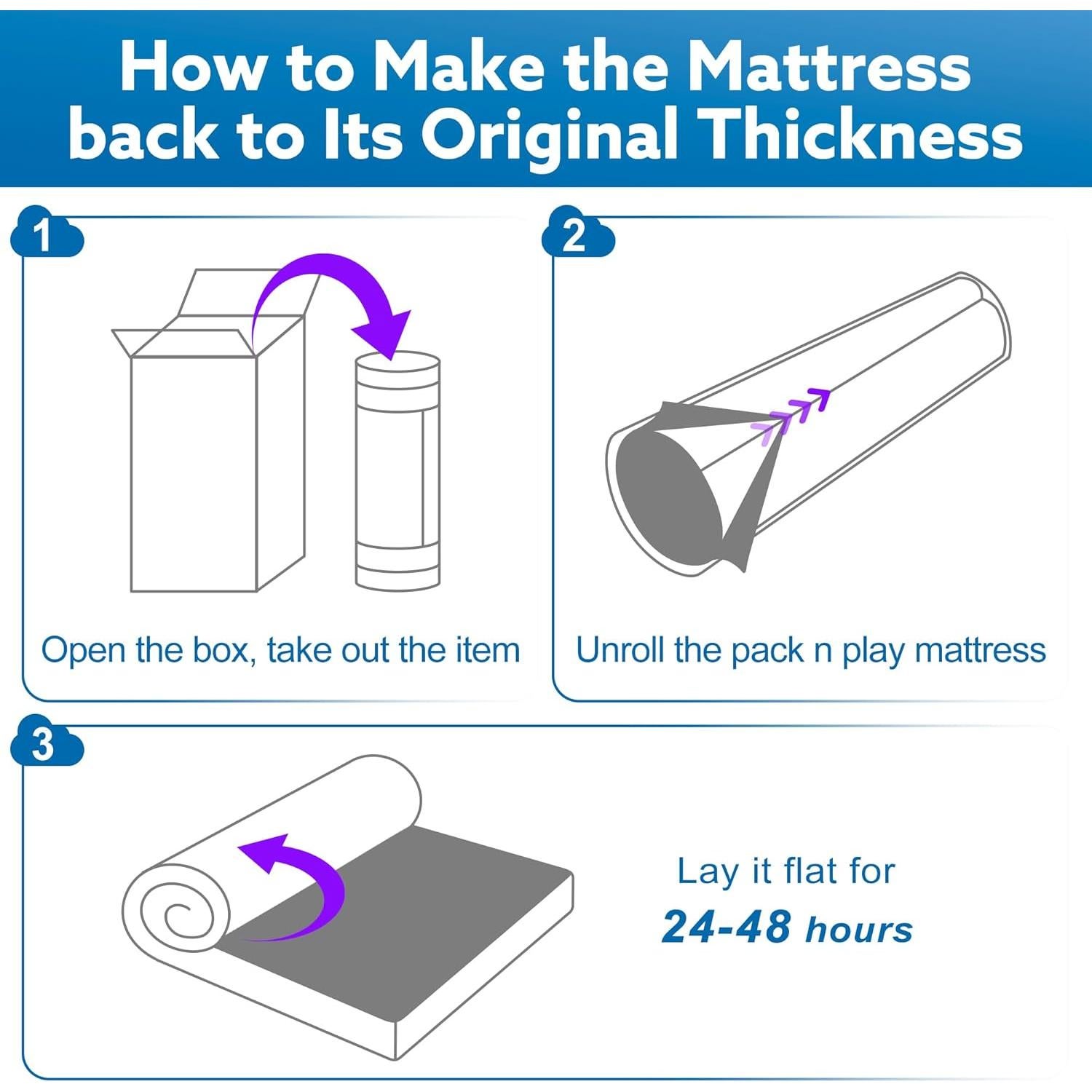 How to Make the Mattress back to Its Original Thickness

1

Open the box, take out the item

2

Unroll the pack n play mattress

3

Lay it flat for
24-48 hours