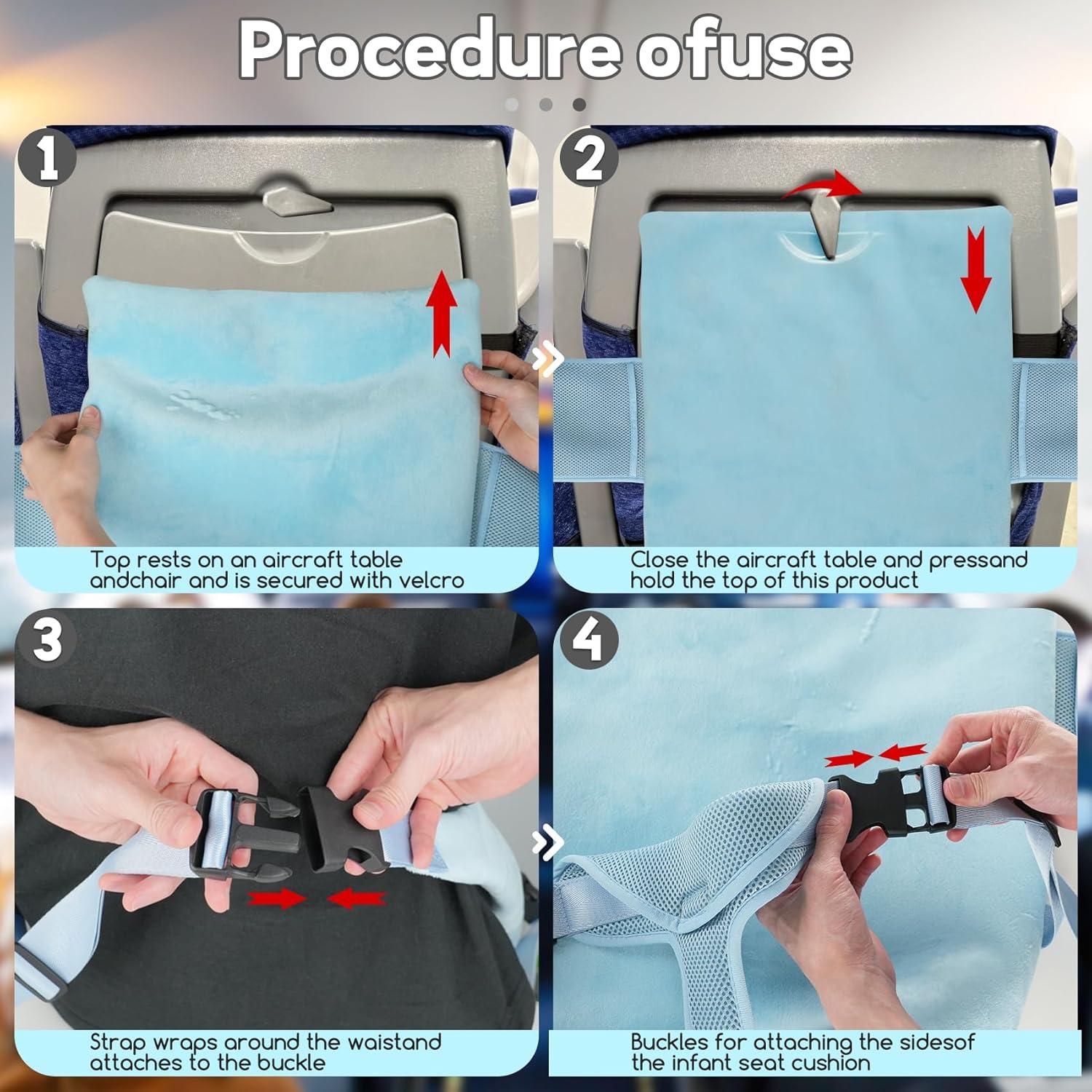 Procedure ofuse

1

Top rests on an aircraft table andchair and is secured with velcro

2

Close the aircraft table and pressand hold the top of this product

3

Strap wraps around the waistand attaches to the buckle

4

Buckles for attaching the sidesof the infant seat cushion