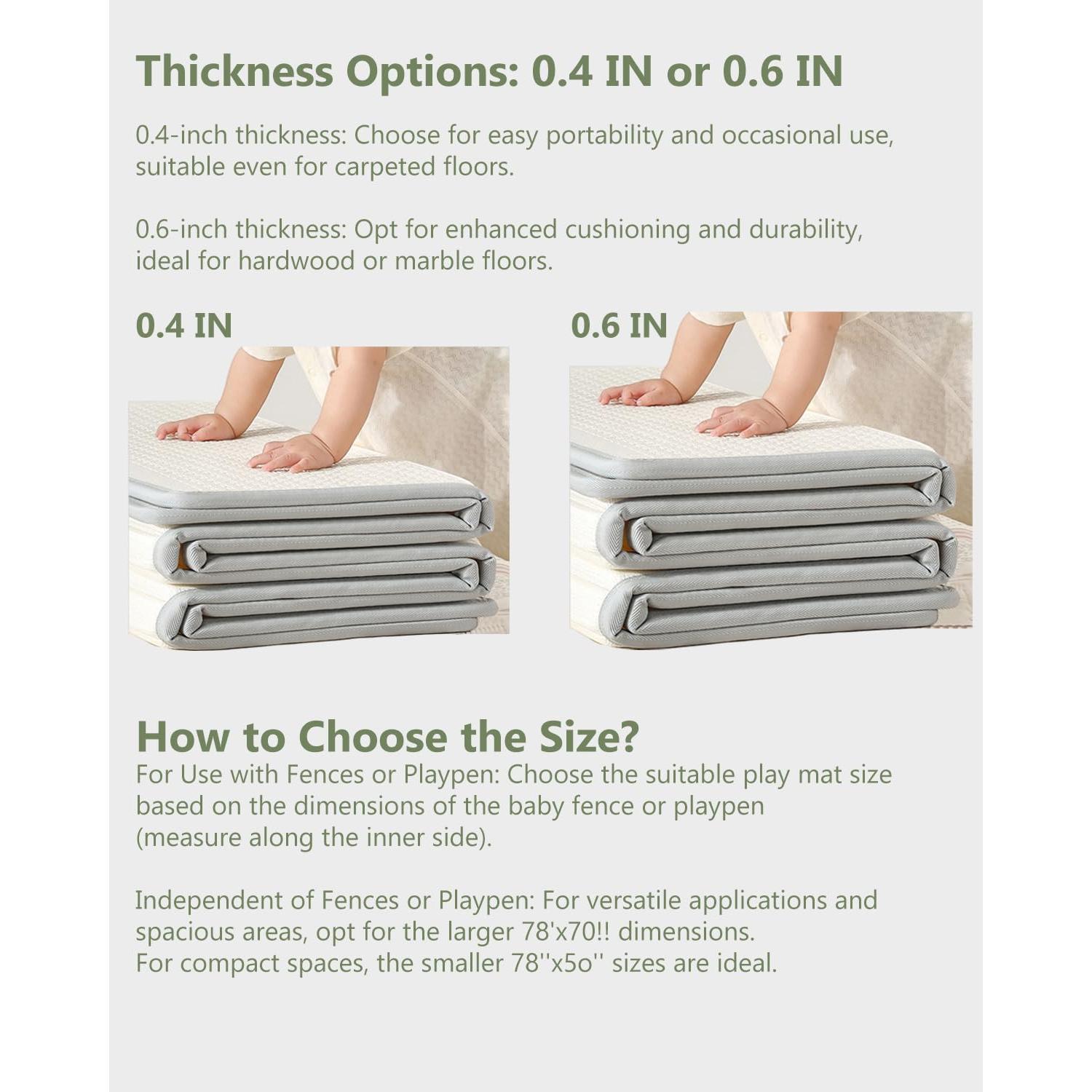 Thickness Options: 0.4 IN or 0.6 IN

0.4-inch thickness: Choose for easy portability and occasional use, suitable even for carpeted floors.

0.6-inch thickness: Opt for enhanced cushioning and durability, ideal for hardwood or marble floors.

0.4 IN

0.6 IN

How to Choose the Size?
For Use with Fences or Playpen: Choose the suitable play mat size based on the dimensions of the baby fence or playpen (measure along the inner side).

Independent of Fences or Playpen: For versatile applications and spacious areas, opt for the larger 78'x70!! dimensions.
For compact spaces, the smaller 78''x5o'' sizes are ideal.