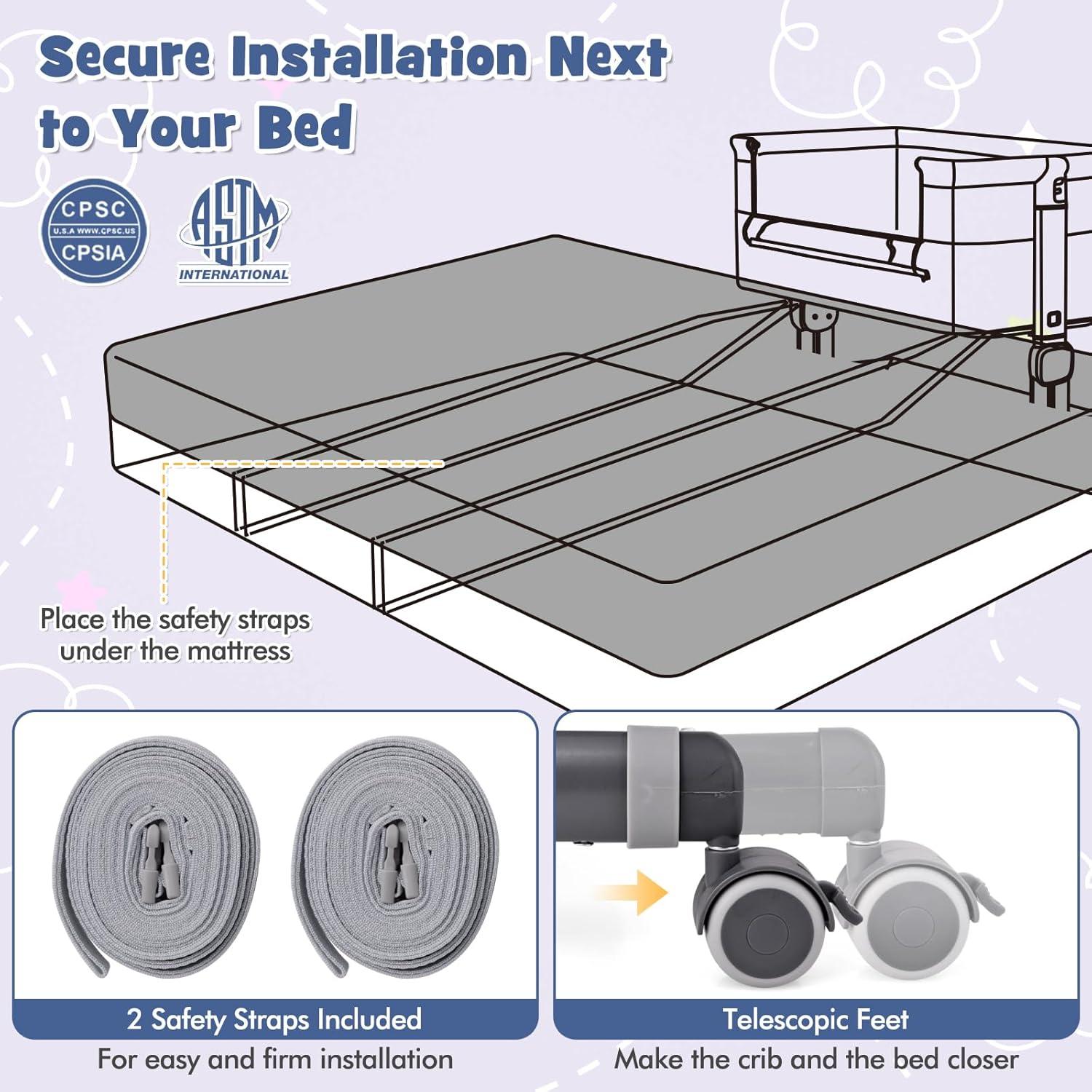 Secure Installation Next to Your Bed

CPSC
U.S.A WWW.CPSC.US
CPSIA

ASTM
INTERNATIONAL

Place the safety straps under the mattress

2 Safety Straps Included
For easy and firm installation

Telescopic Feet
Make the crib and the bed closer