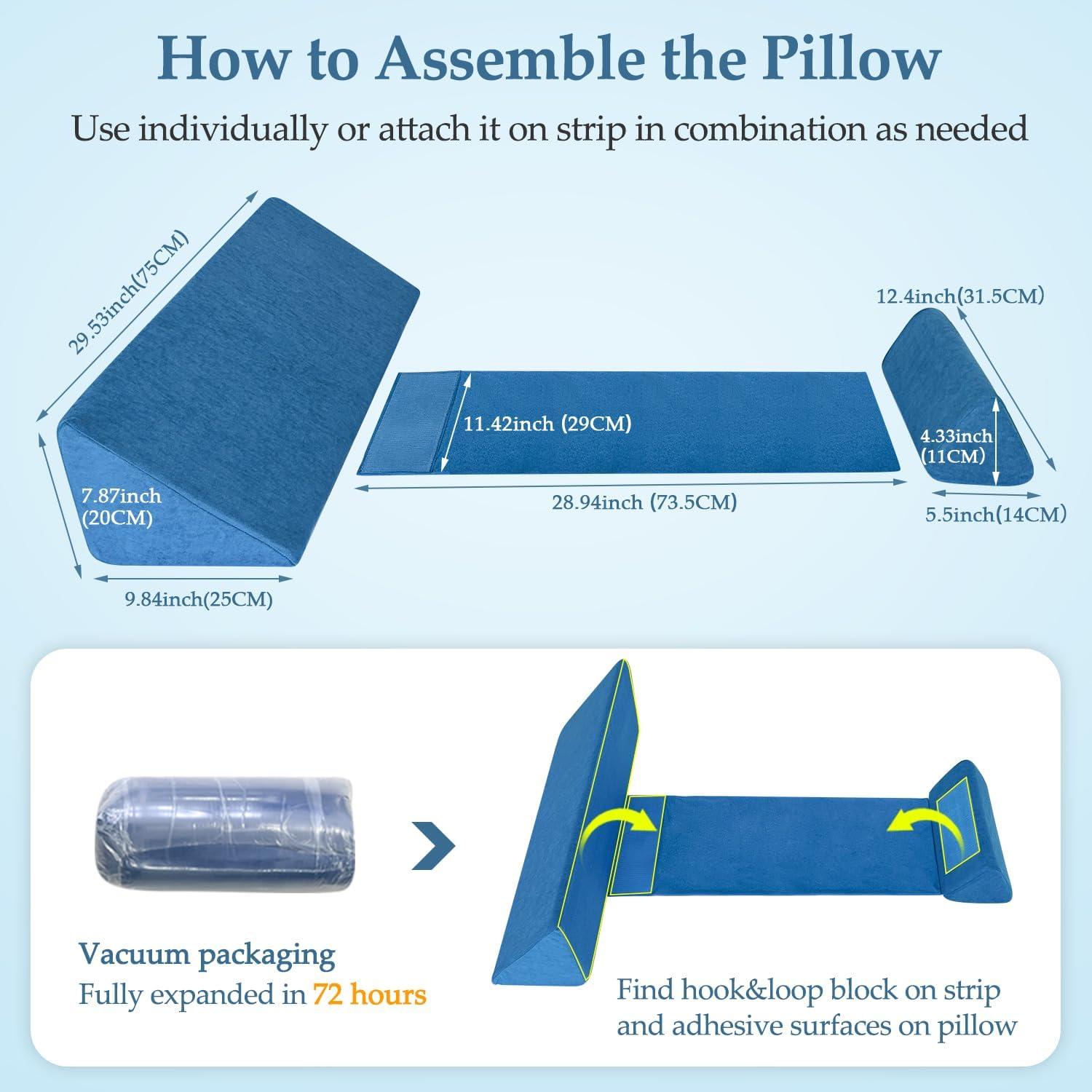 How to Assemble the Pillow

Use individually or attach it on strip in combination as needed

29.53inch(75CM)

7.87inch (20CM)

9.84inch(25CM)

11.42inch (29CM)

28.94inch (73.5CM)

12.4inch(31.5CM)

4.33inch (11CM)

5.5inch(14CM)

Vacuum packaging
Fully expanded in 72 hours

Find hook&loop block on strip and adhesive surfaces on pillow