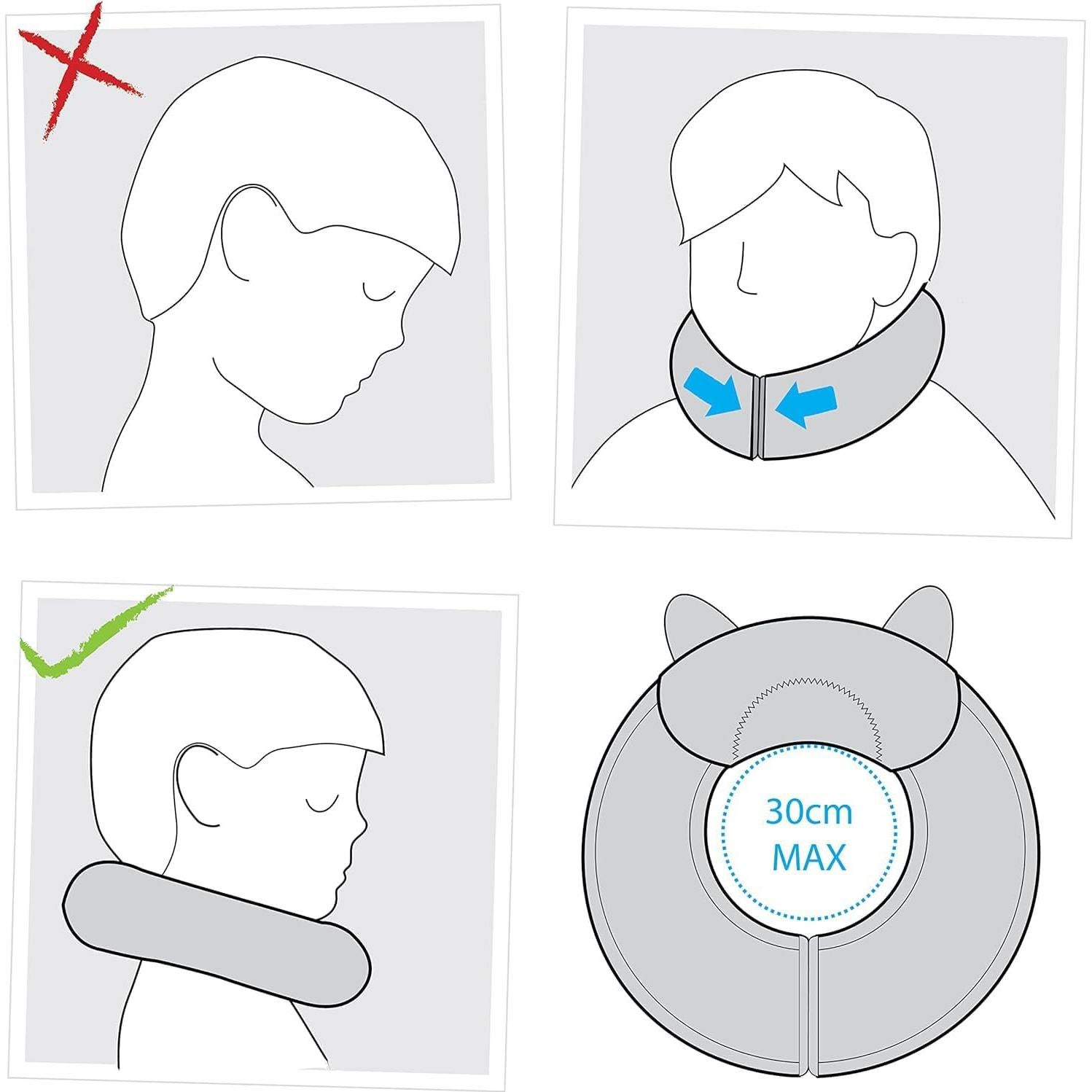 30cm
MAX