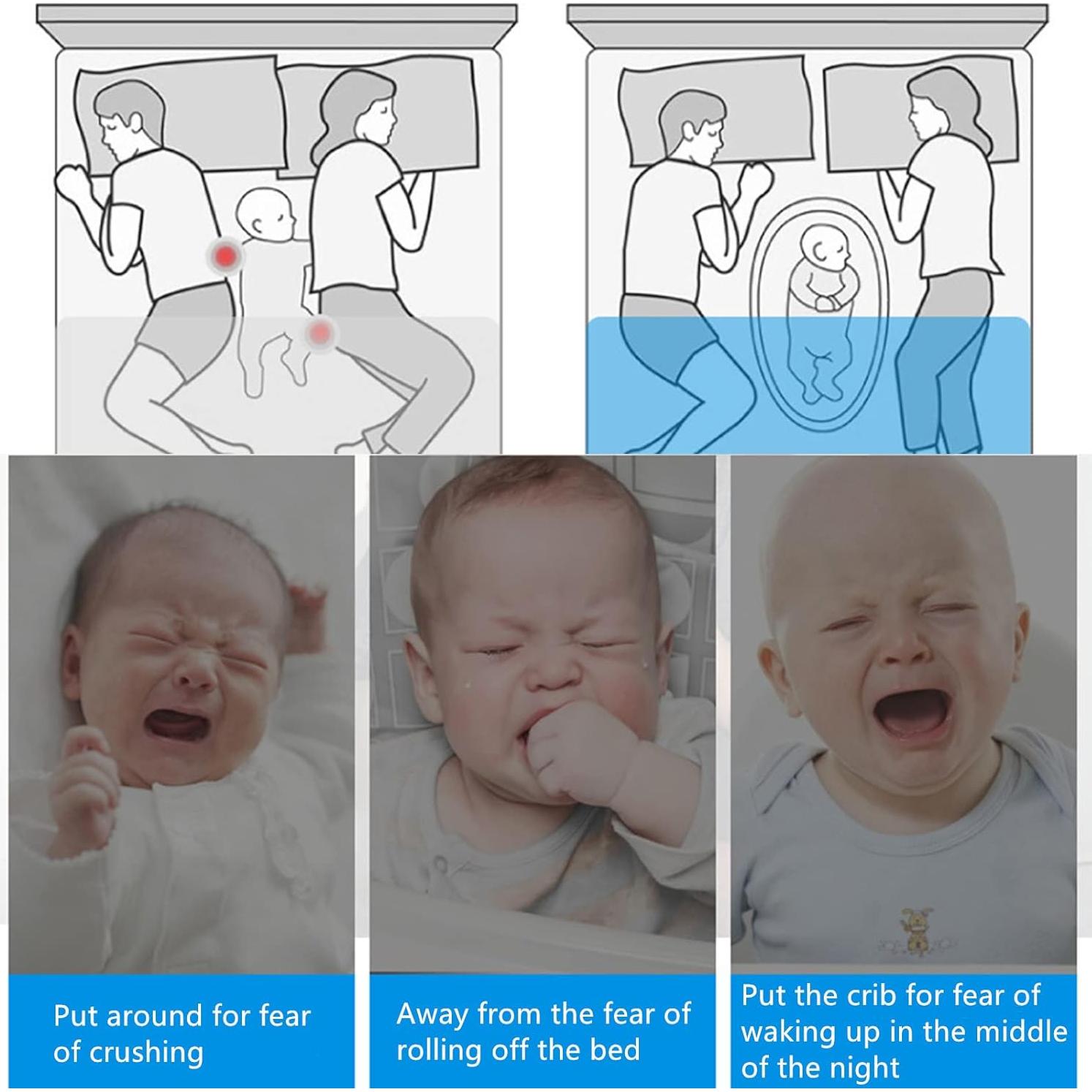 Put around for fear of crushing

Away from the fear of rolling off the bed

Put the crib for fear of waking up in the middle of the night