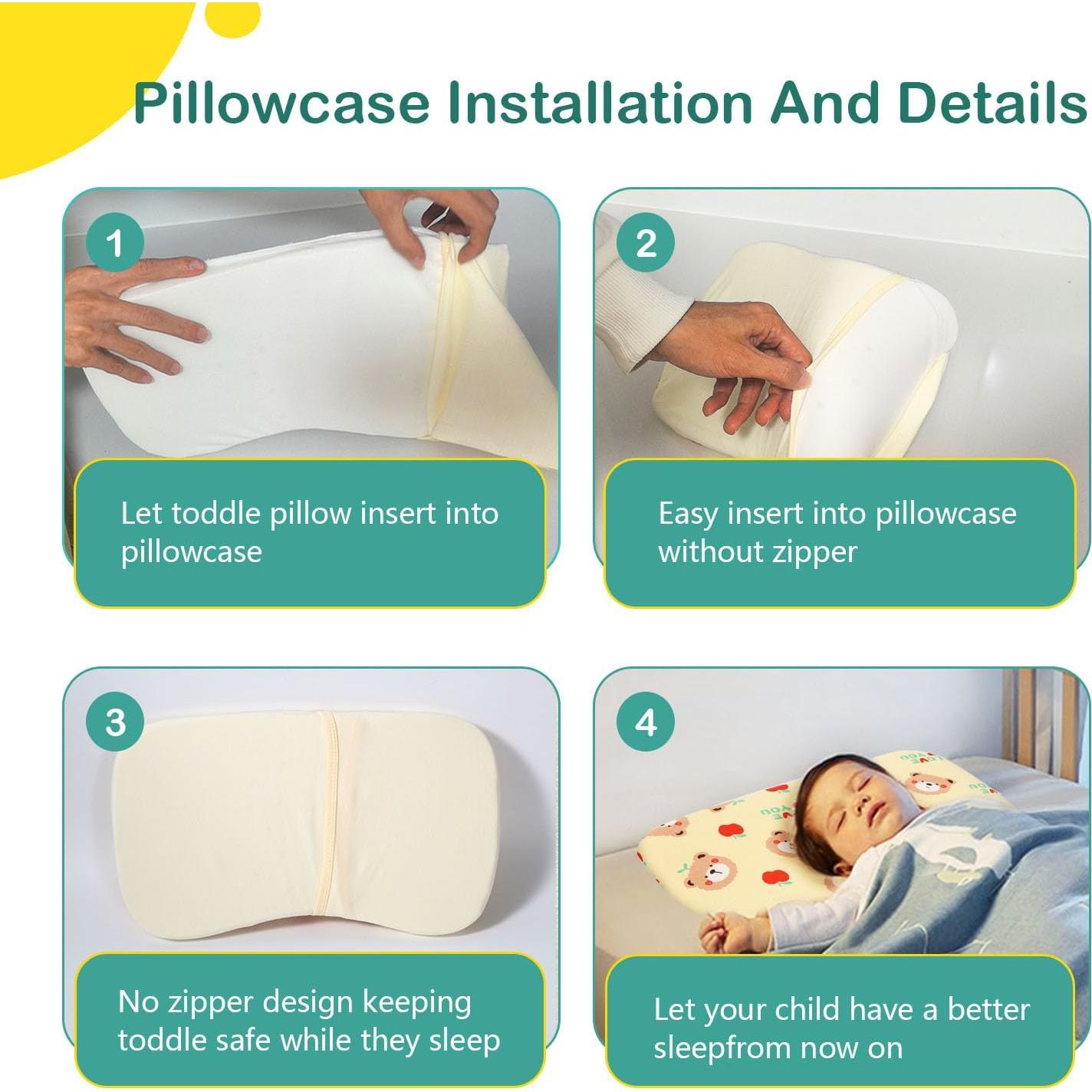 Pillowcase Installation And Details

1

Let toddle pillow insert into pillowcase

2

Easy insert into pillowcase without zipper

3

No zipper design keeping toddle safe while they sleep

4

LOVE YOU

LOVE YOU

Let your child have a better sleepfrom now on