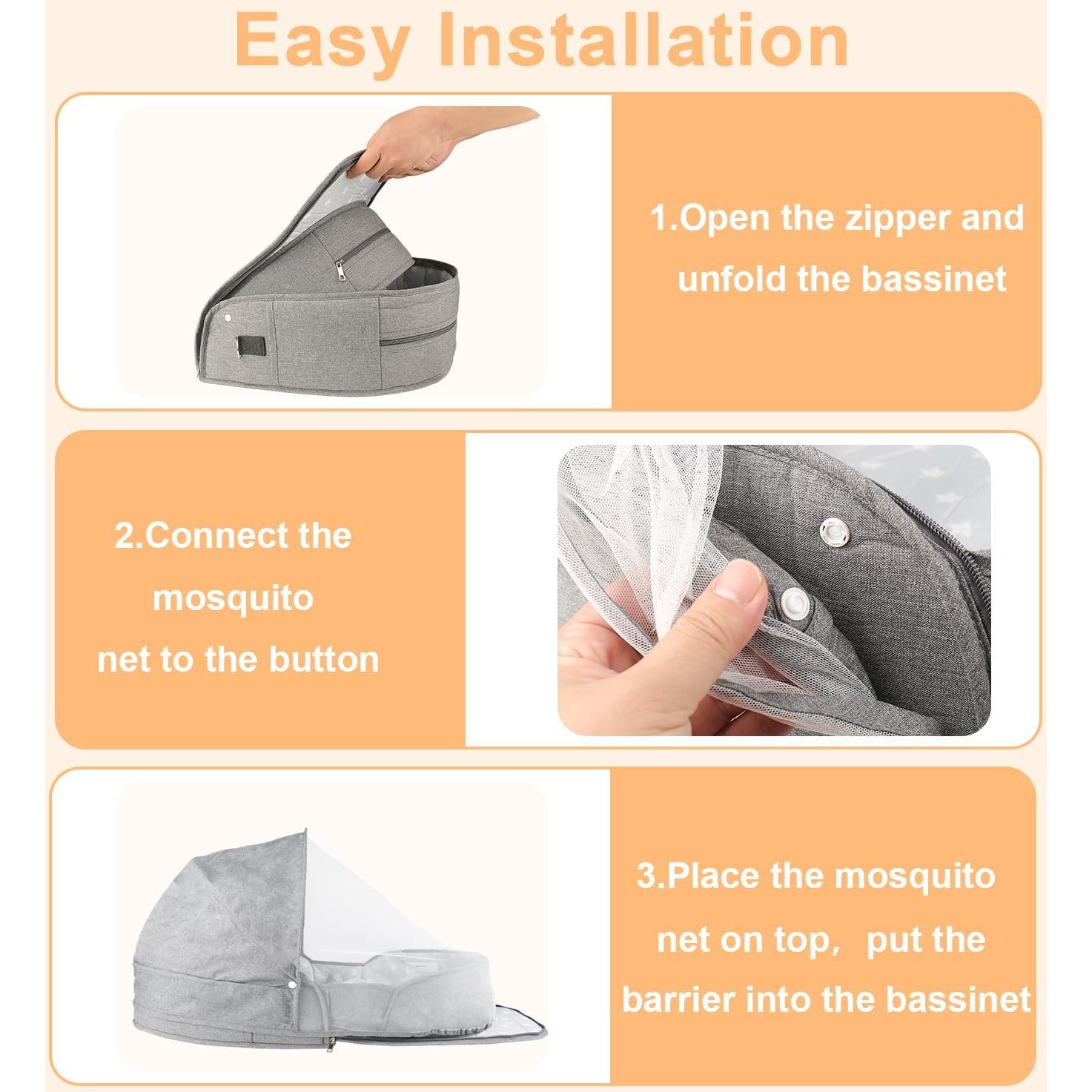 Easy Installation

1.Open the zipper and unfold the bassinet

2.Connect the mosquito net to the button

3.Place the mosquito net on top， put the barrier into the bassinet