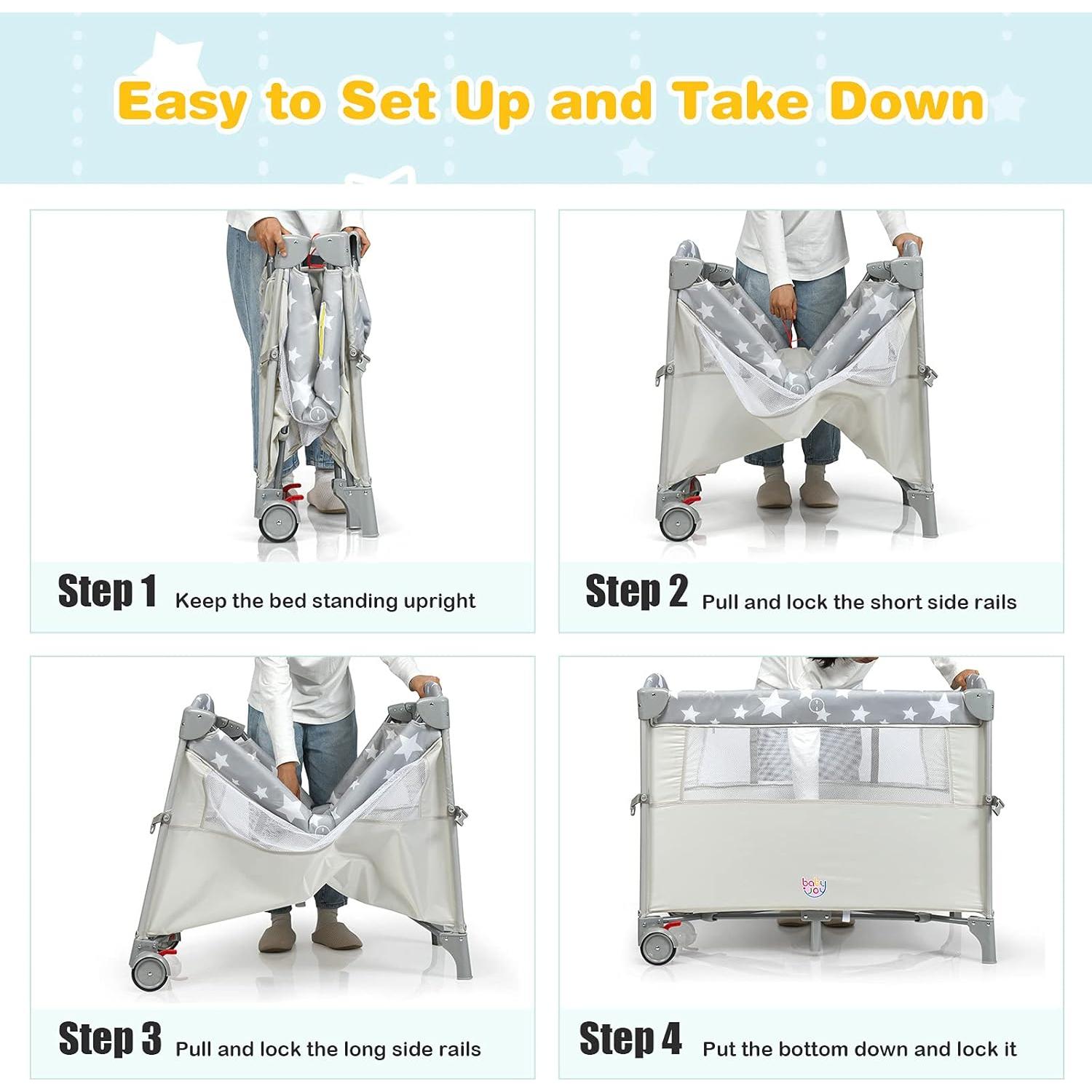 Easy to Set Up and Take Down

Step 1 Keep the bed standing upright

Step 2 Pull and lock the short side rails

Step 3 Pull and lock the long side rails

baby joy

Step 4 Put the bottom down and lock it