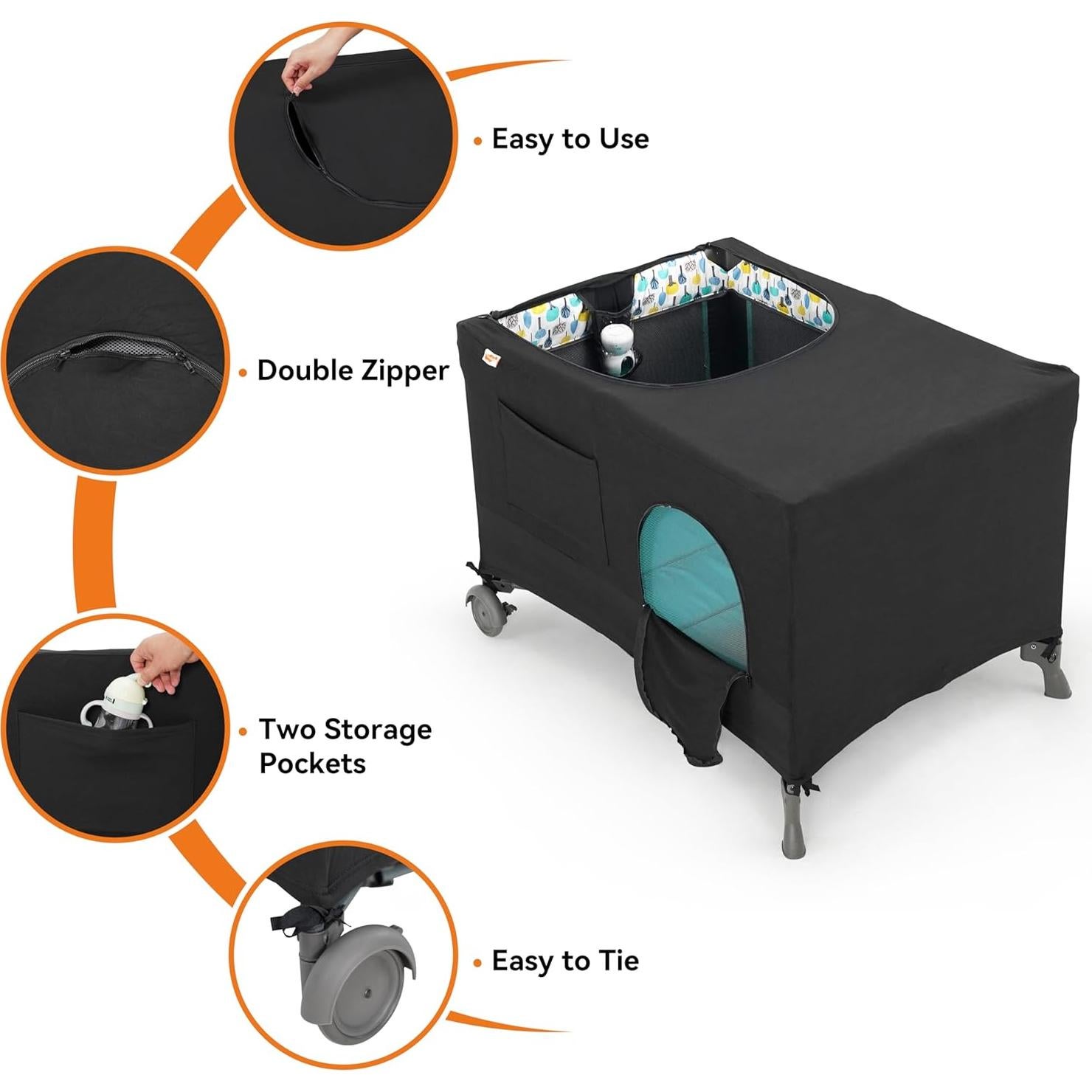 • Easy to Use

• Double Zipper

• Two Storage Pockets

• Easy to Tie