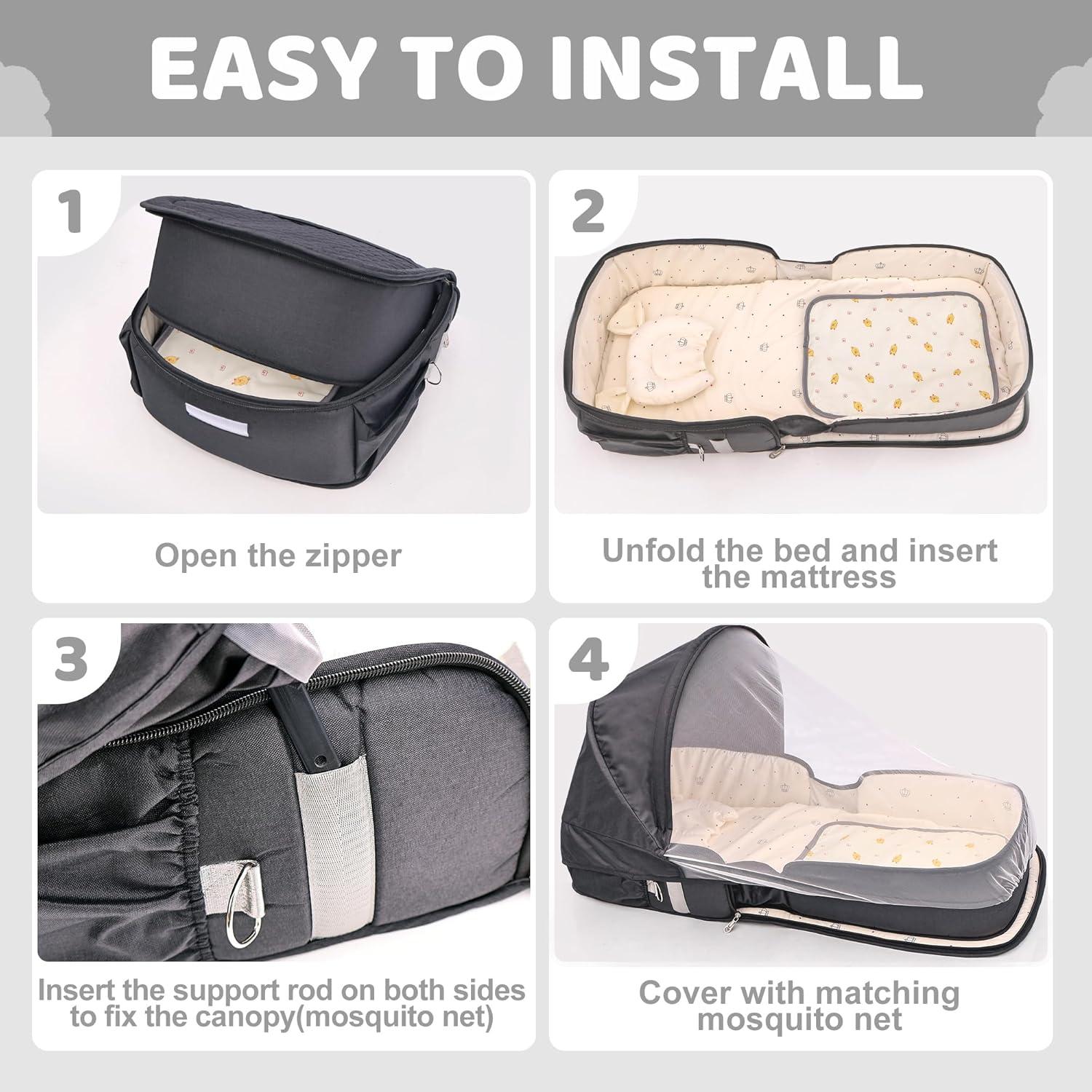 EASY TO INSTALL

1

Open the zipper

2

Unfold the bed and insert the mattress

3

Insert the support rod on both sides to fix the canopy(mosquito net)

4

Cover with matching mosquito net