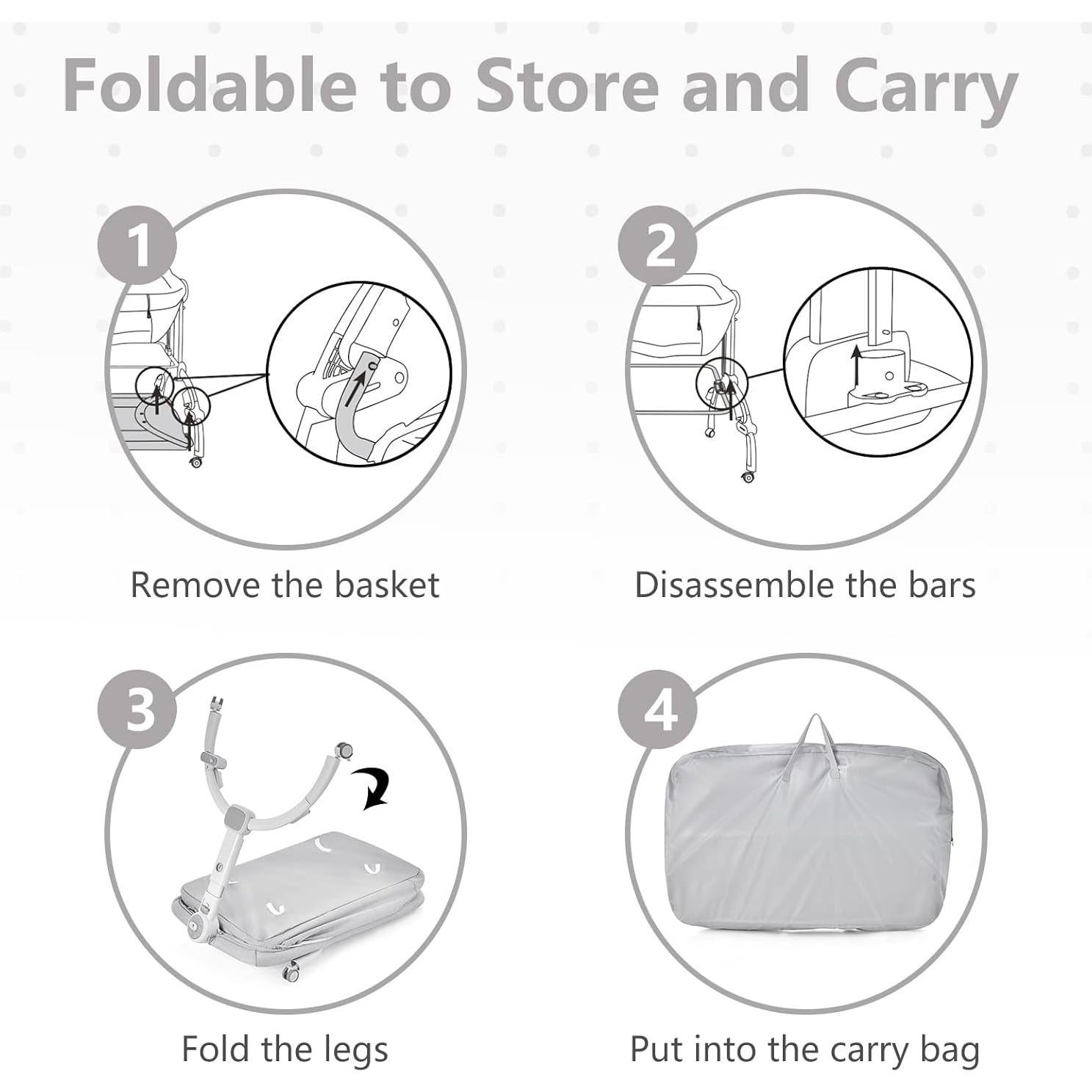 Foldable to Store and Carry

1

Remove the basket

2

Disassemble the bars

3

Fold the legs

4

Put into the carry bag