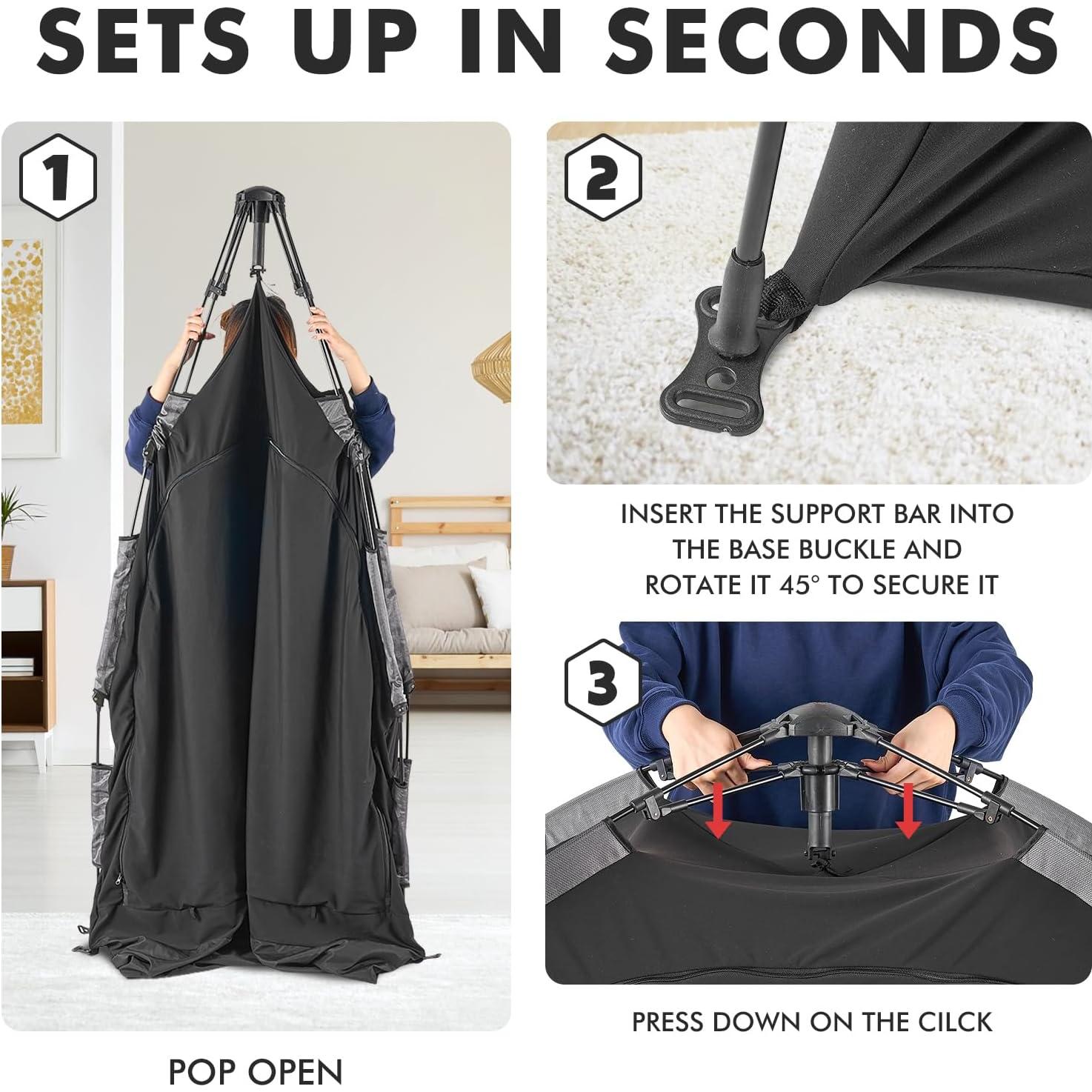 SETS UP IN SECONDS

1

POP OPEN

2

INSERT THE SUPPORT BAR INTO THE BASE BUCKLE AND ROTATE IT 45° TO SECURE IT

3

PRESS DOWN ON THE CILCK