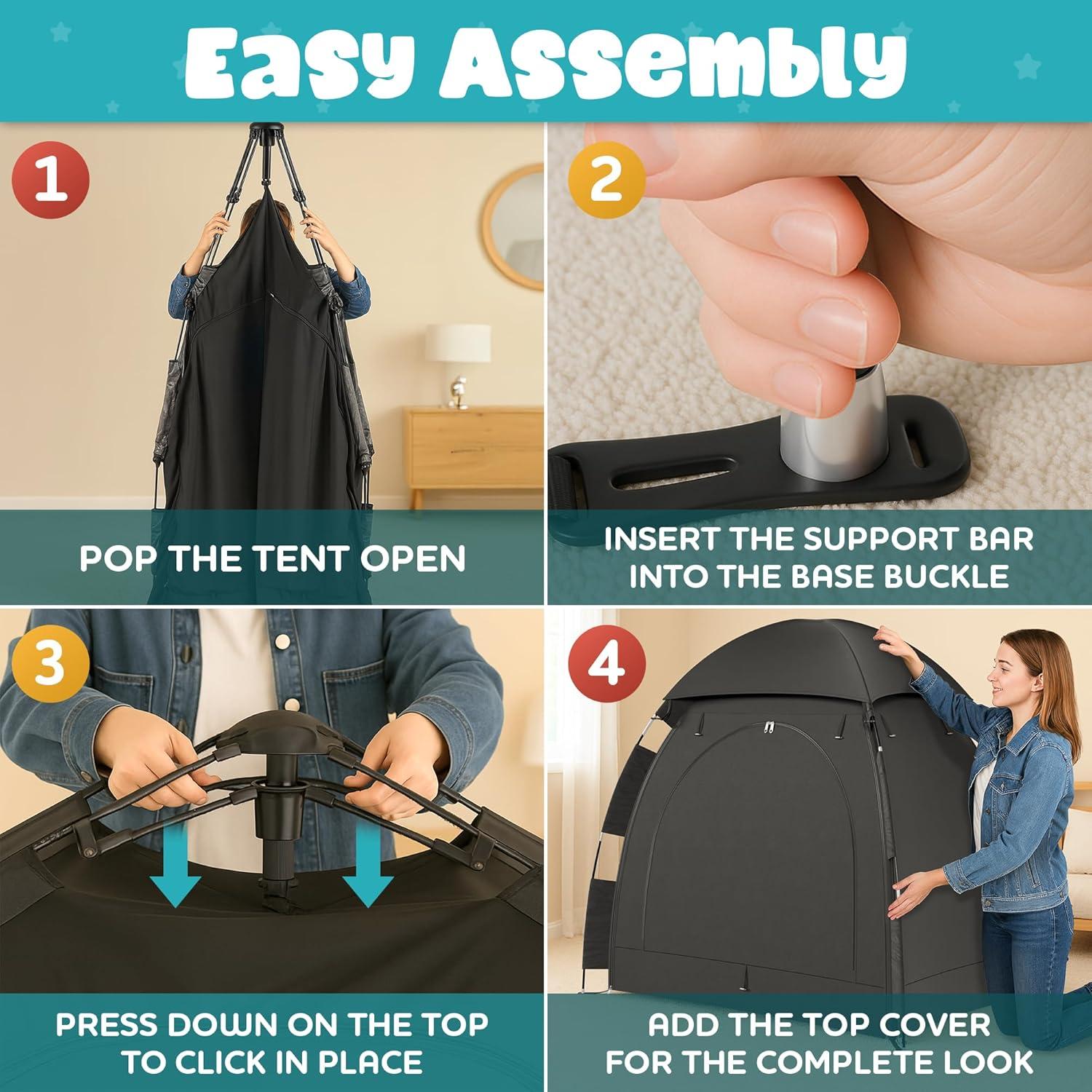 Easy Assembly

1

POP THE TENT OPEN

2

INSERT THE SUPPORT BAR INTO THE BASE BUCKLE

3

PRESS DOWN ON THE TOP TO CLICK IN PLACE

4

ADD THE TOP COVER FOR THE COMPLETE LOOK