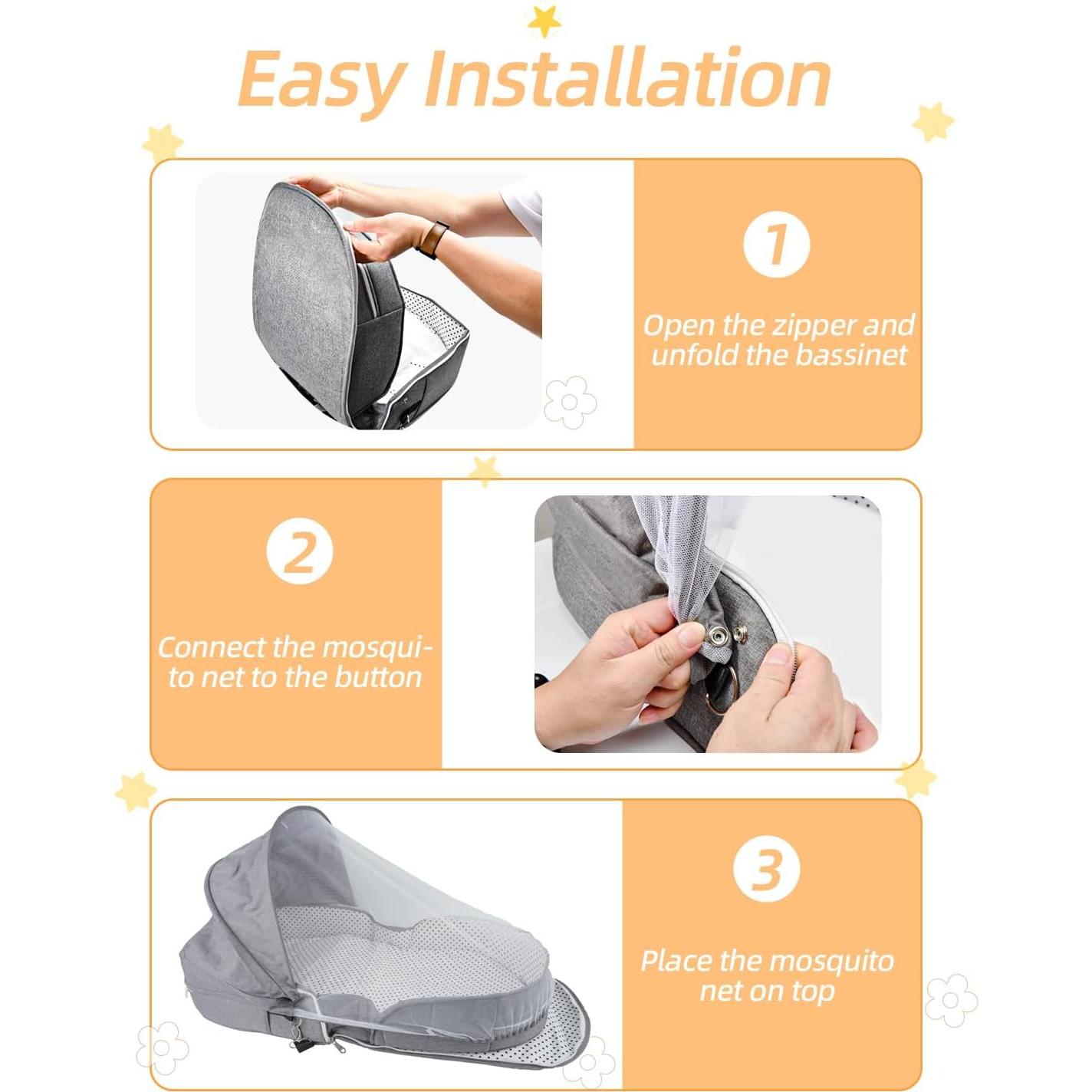 Easy Installation

1

Open the zipper and unfold the bassinet

2

Connect the mosquito net to the button

3

Place the mosquito net on top