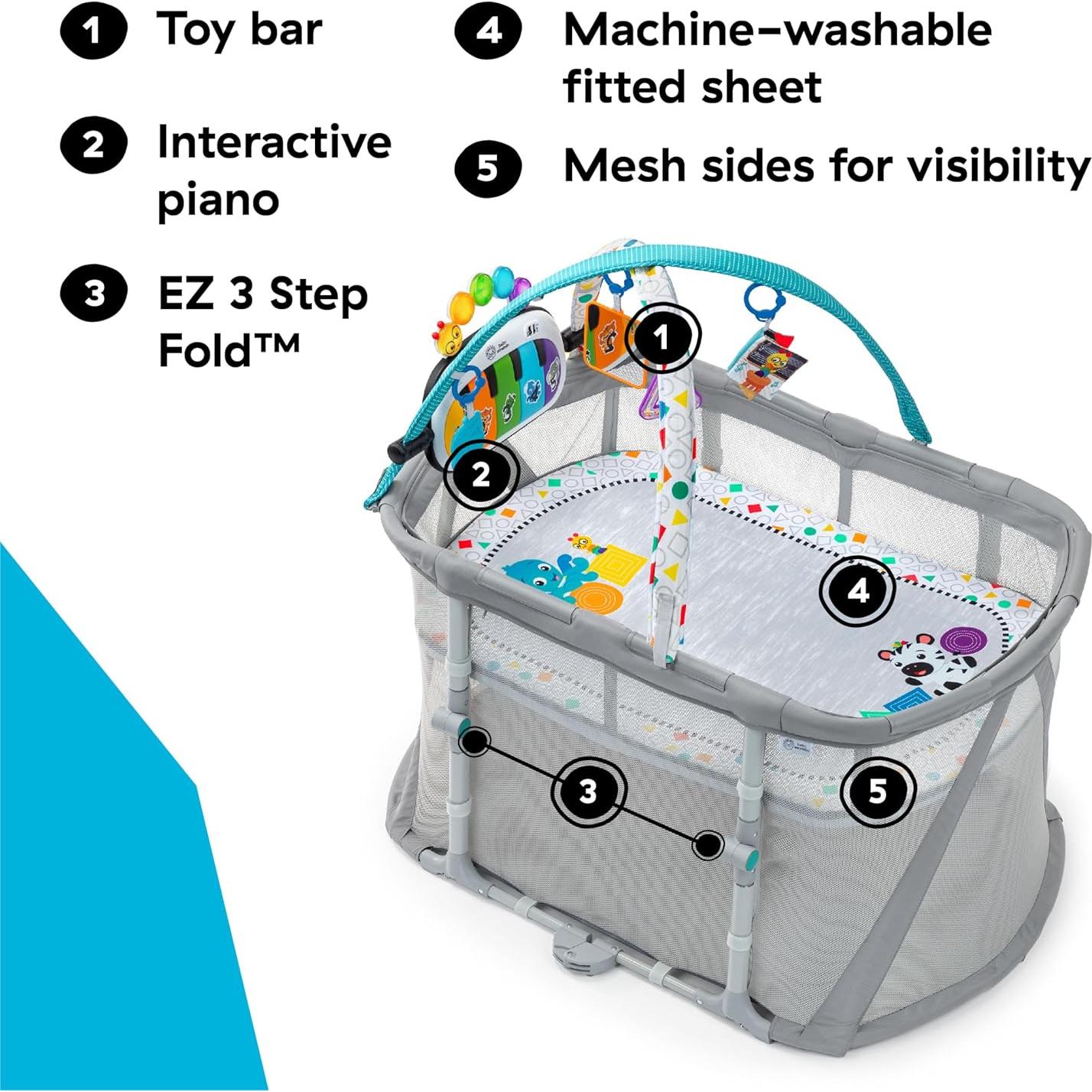 1 Toy bar

2 Interactive piano

3 EZ 3 Step Fold™

4 Machine–washable fitted sheet

5 Mesh sides for visibility

1

2

4

3

5