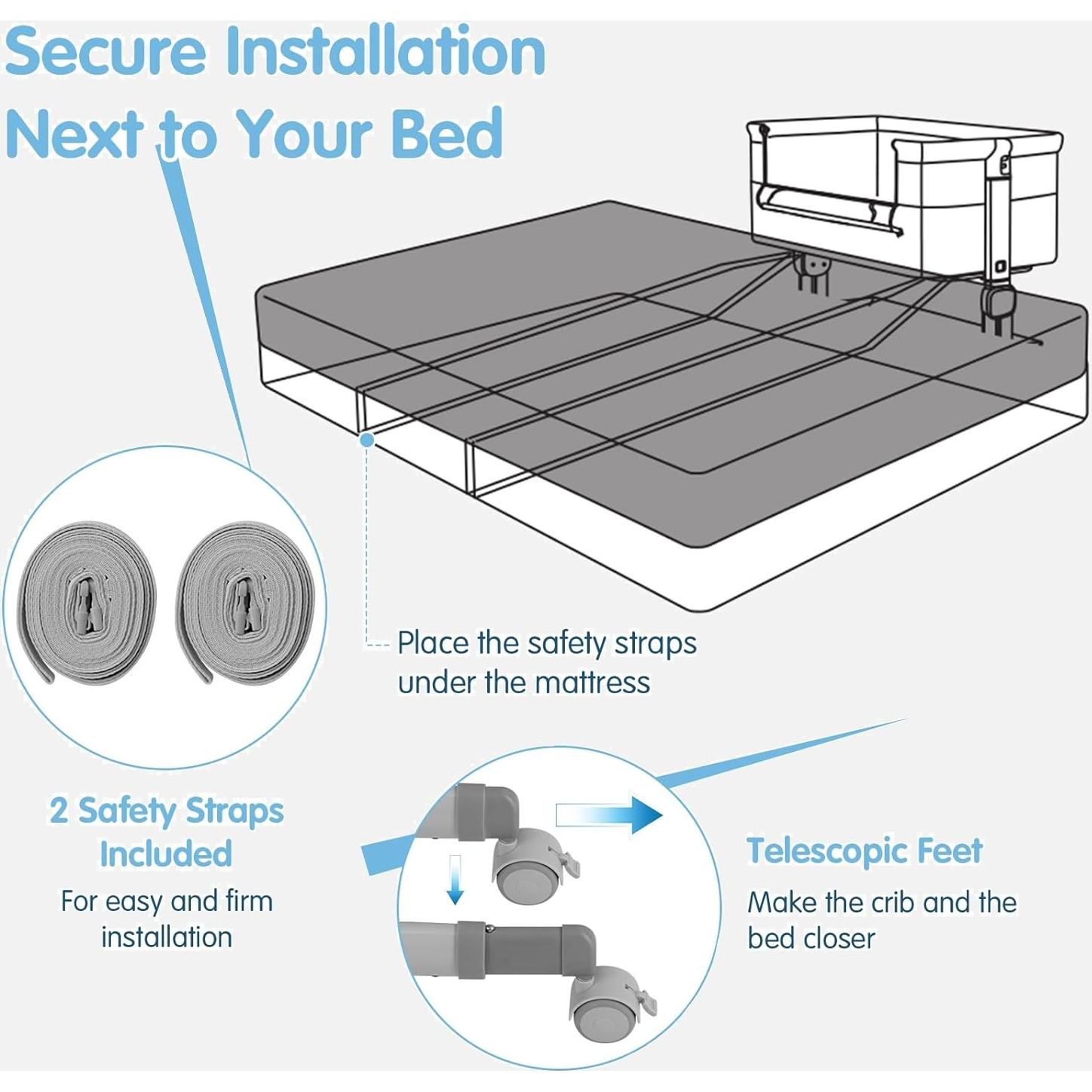 Secure Installation Next to Your Bed

Place the safety straps under the mattress

2 Safety Straps Included

For easy and firm installation

Telescopic Feet

Make the crib and the bed closer