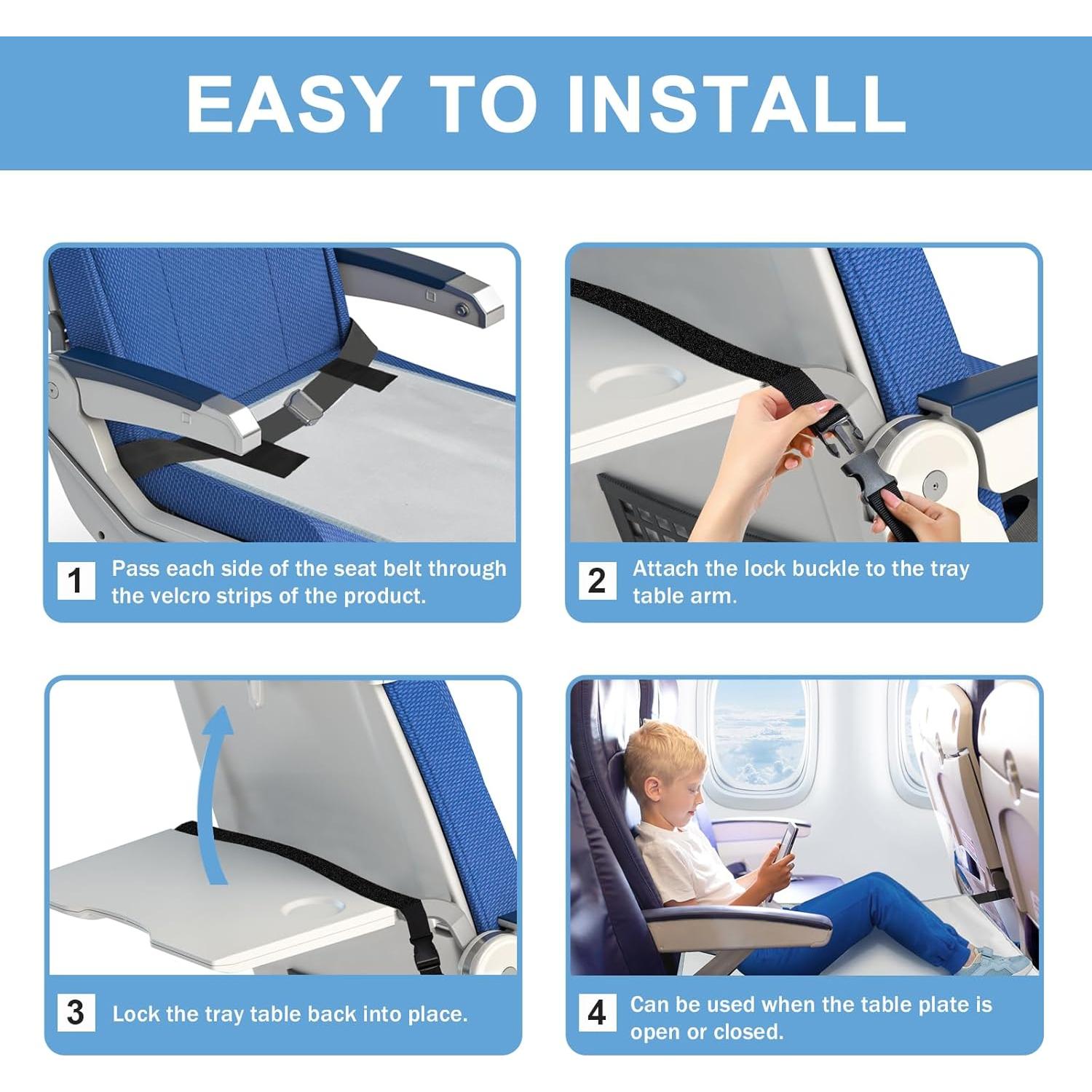 EASY TO INSTALL

1 Pass each side of the seat belt through the velcro strips of the product.

2 Attach the lock buckle to the tray table arm.

3 Lock the tray table back into place.

4 Can be used when the table plate is open or closed.