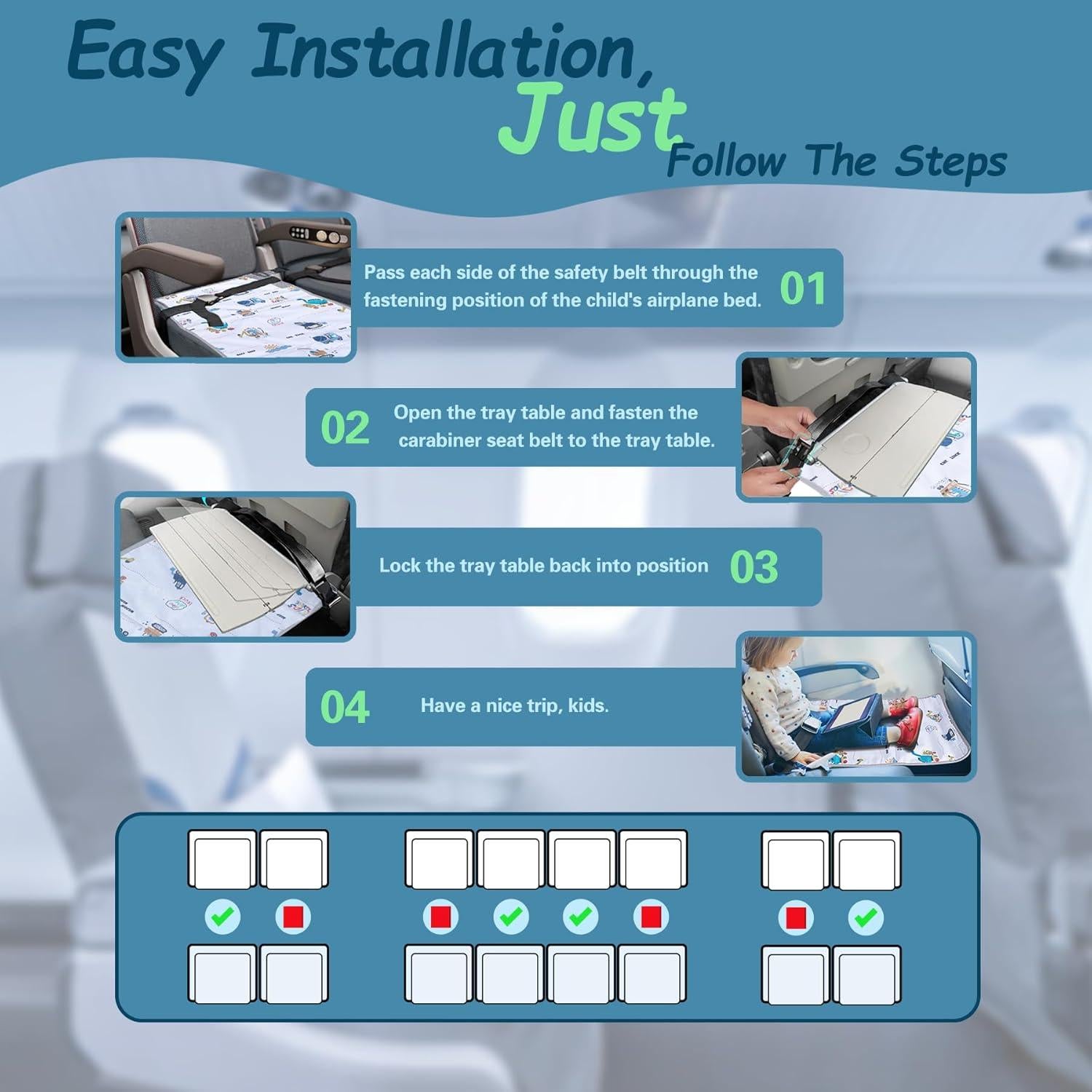 Easy Installation, Just Follow The Steps

Pass each side of the safety belt through the fastening position of the child's airplane bed. 01

02 Open the tray table and fasten the carabiner seat belt to the tray table.

Lock the tray table back into position 03

04 Have a nice trip, kids.