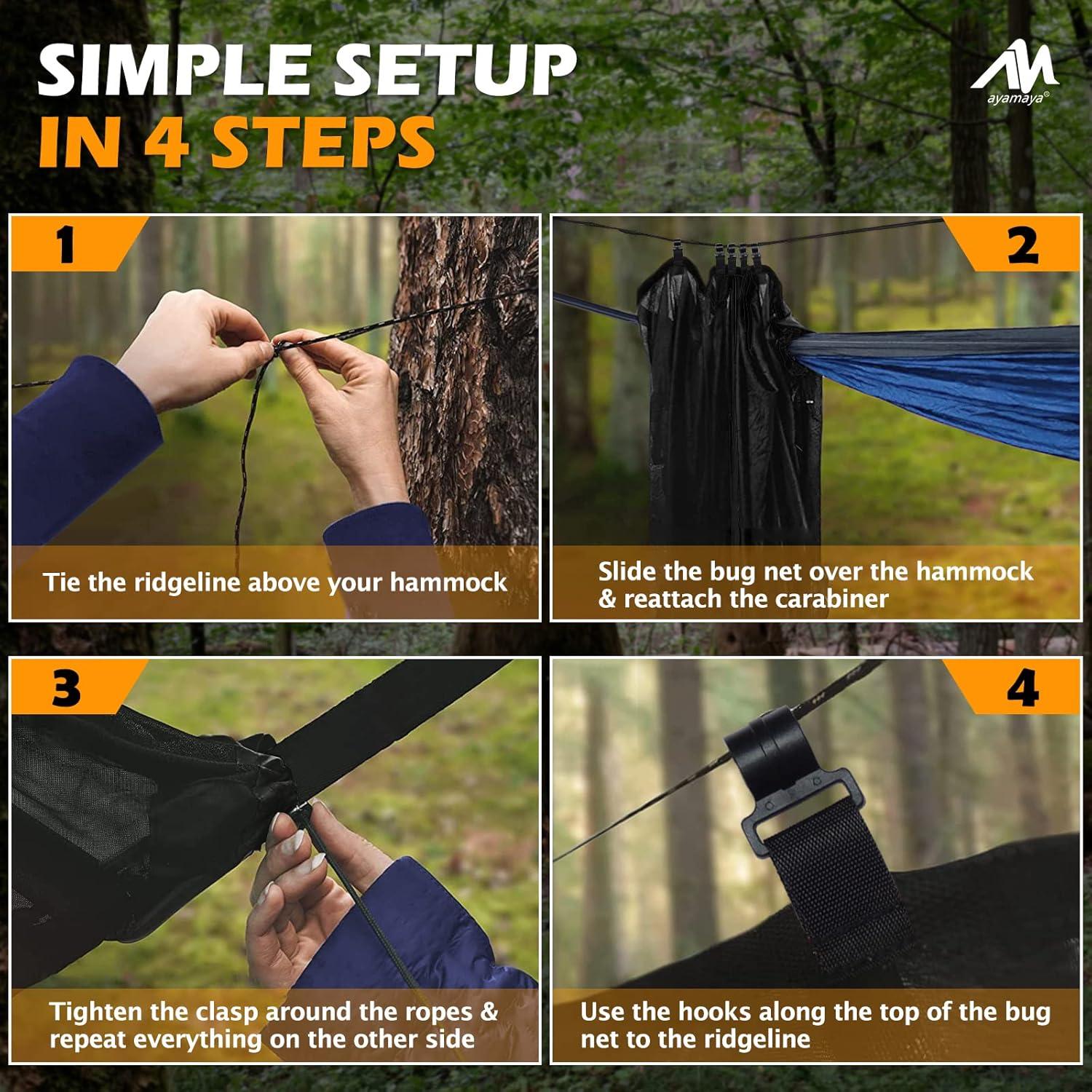 SIMPLE SETUP
IN 4 STEPS

ayamaya®

1
Tie the ridgeline above your hammock

2
Slide the bug net over the hammock & reattach the carabiner

3
Tighten the clasp around the ropes & repeat everything on the other side

4
Use the hooks along the top of the bug net to the ridgeline