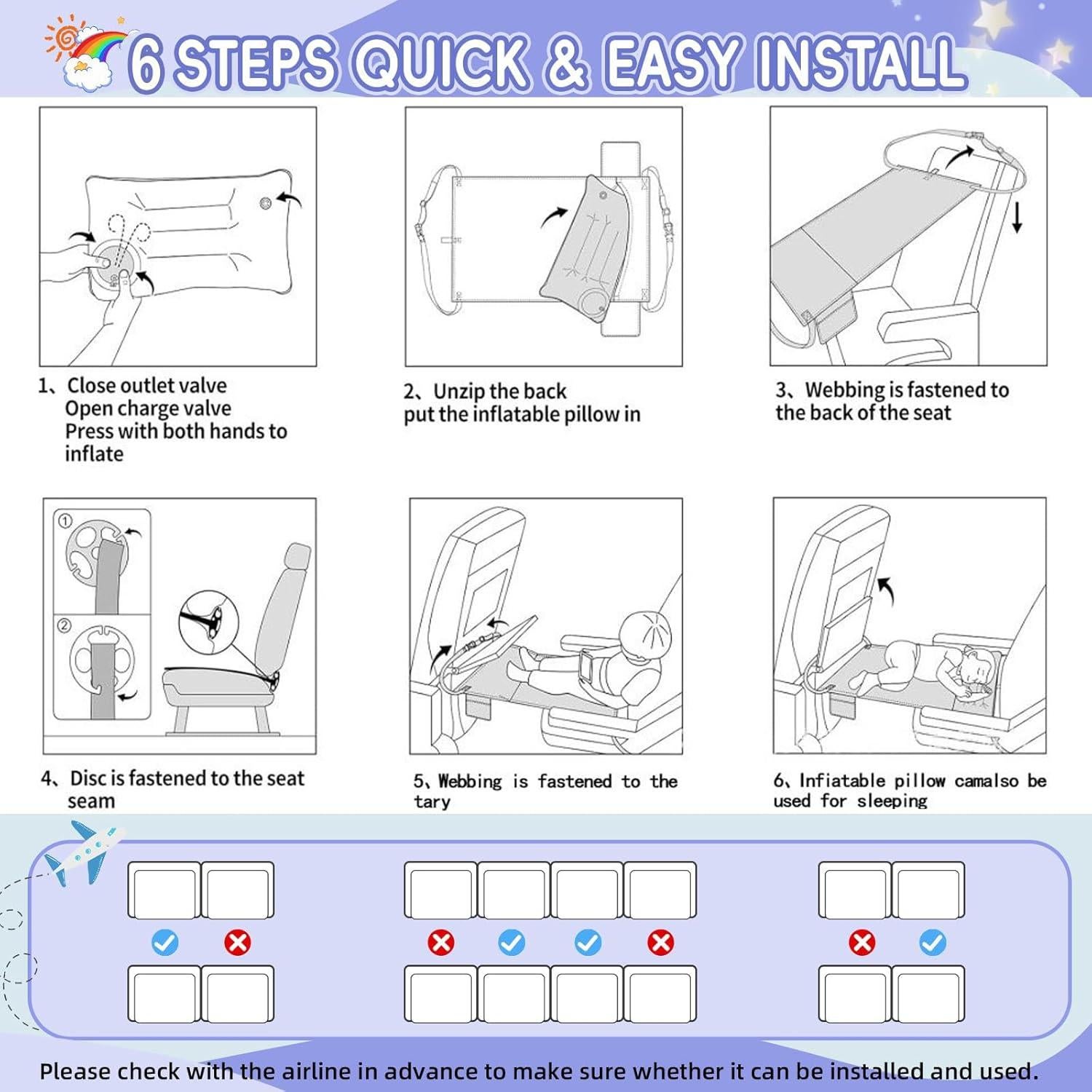 6 STEPS QUICK & EASY INSTALL

1、Close outlet valve
Open charge valve
Press with both hands to inflate

2、Unzip the back
put the inflatable pillow in

3、Webbing is fastened to the back of the seat

①

②

4、Disc is fastened to the seat seam

5、Webbing is fastened to the tary

6、Infiatable pillow camalso be used for sleeping

Please check with the airline in advance to make sure whether it can be installed and used.