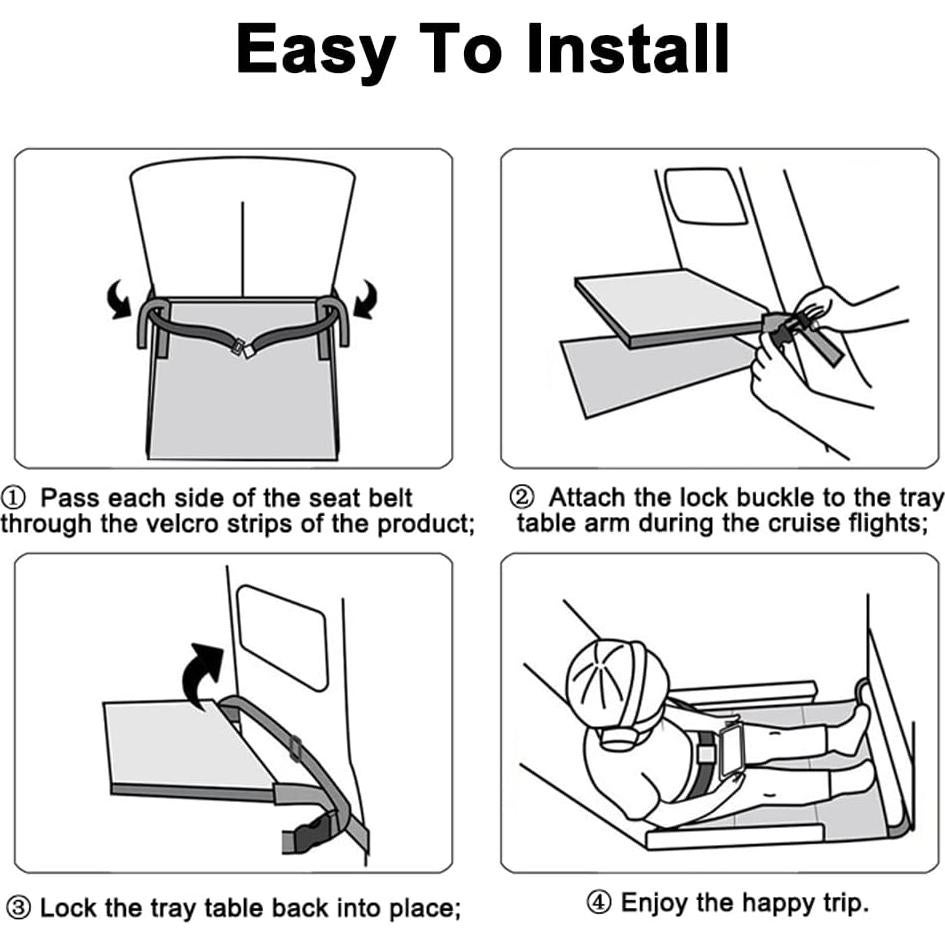 Easy To Install

① Pass each side of the seat belt through the velcro strips of the product;

② Attach the lock buckle to the tray table arm during the cruise flights;

③ Lock the tray table back into place;

④ Enjoy the happy trip.