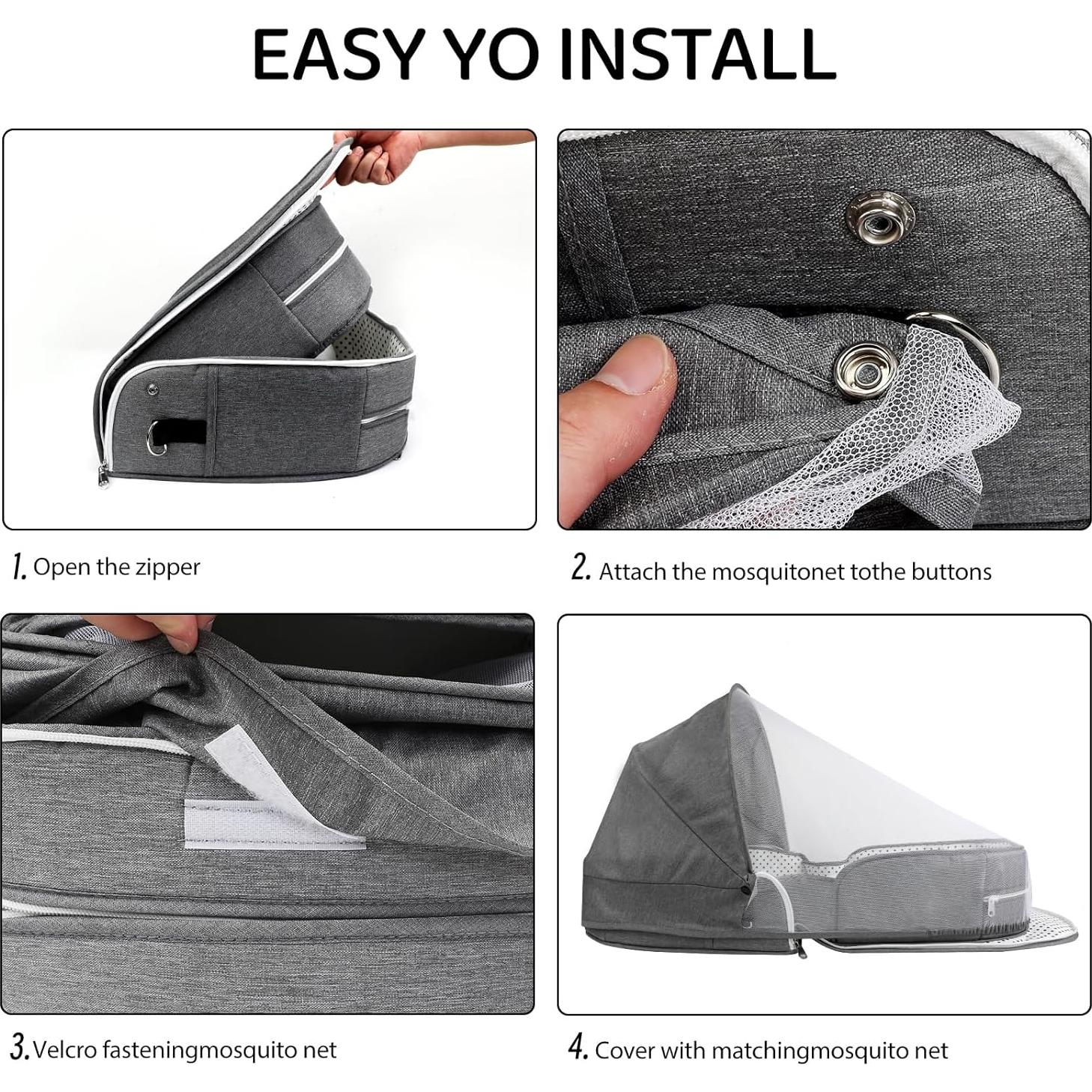 EASY YO INSTALL

1. Open the zipper

2. Attach the mosquitonet tothe buttons

3. Velcro fasteningmosquito net

4. Cover with matchingmosquito net