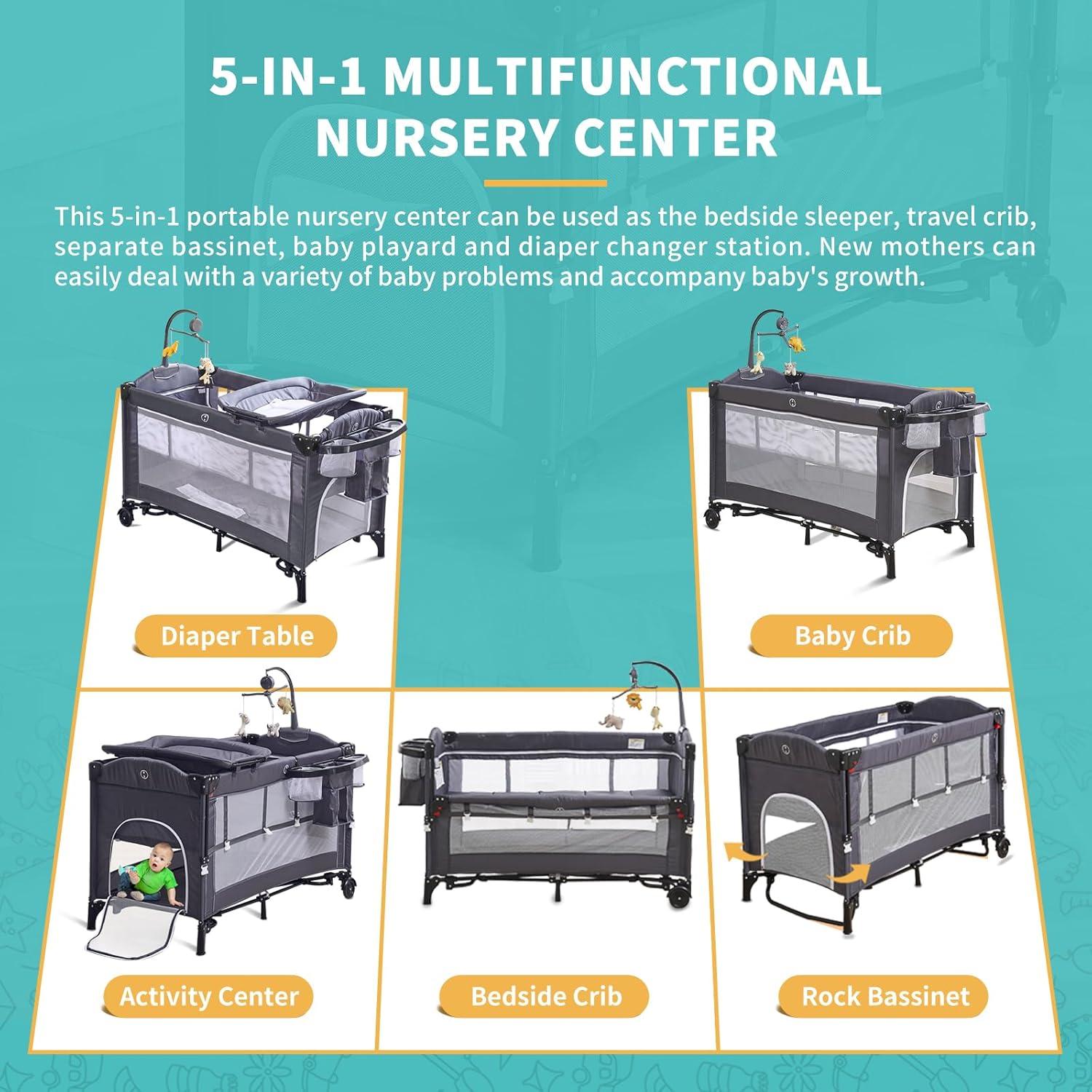 5-IN-1 MULTIFUNCTIONAL NURSERY CENTER

This 5-in-1 portable nursery center can be used as the bedside sleeper, travel crib, separate bassinet, baby playard and diaper changer station. New mothers can easily deal with a variety of baby problems and accompany baby's growth.

Diaper Table

Baby Crib

Activity Center

Bedside Crib

Rock Bassinet