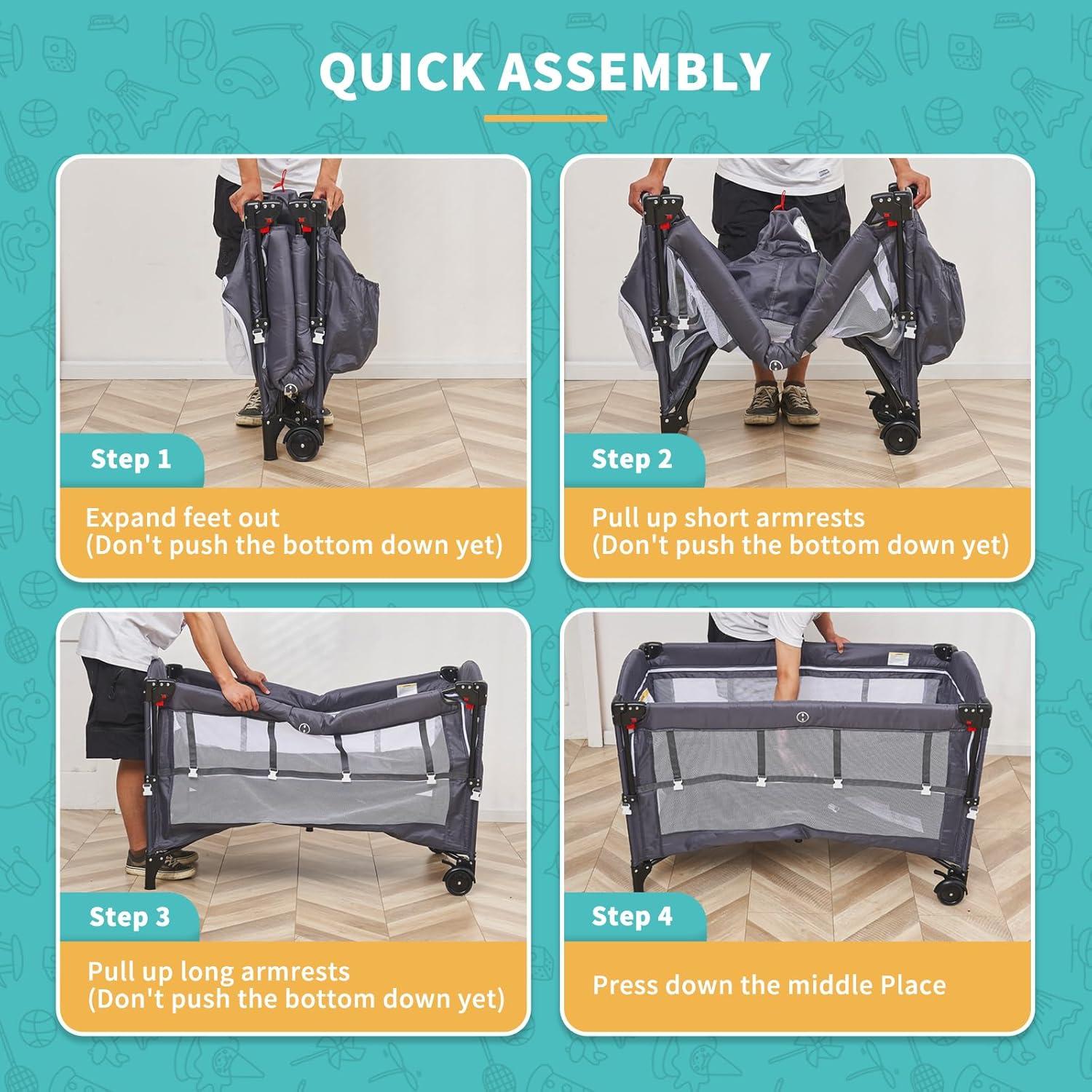 QUICK ASSEMBLY

Step 1

Expand feet out
(Don't push the bottom down yet)

Step 2

Pull up short armrests
(Don't push the bottom down yet)

Step 3

Pull up long armrests
(Don't push the bottom down yet)

Step 4

Press down the middle Place