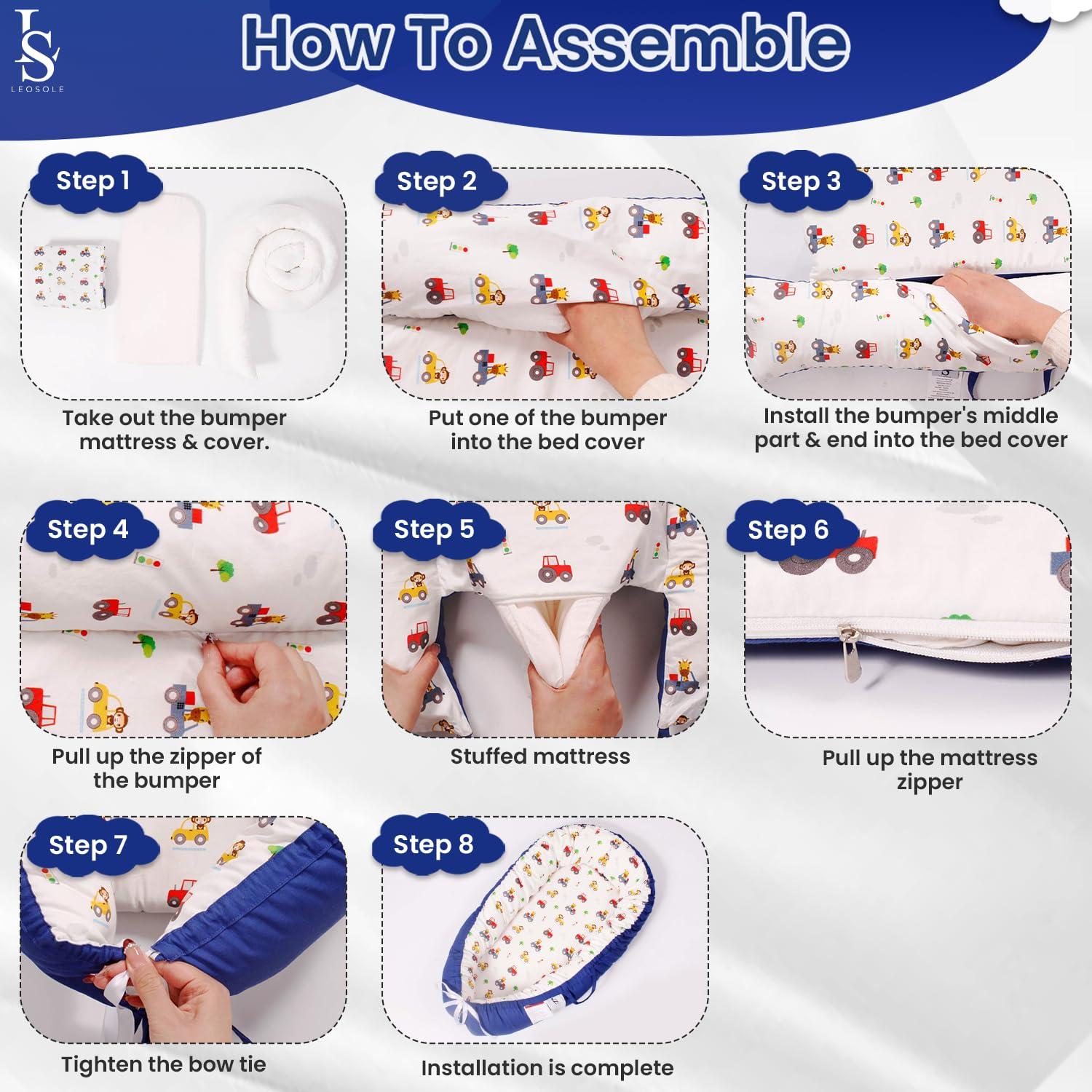 LS
LEOSOLE

How To Assemble

Step 1

Take out the bumper mattress & cover.

Step 2

Put one of the bumper into the bed cover

Step 3

Install the bumper's middle part & end into the bed cover

Step 4

Pull up the zipper of the bumper

Step 5

Stuffed mattress

Step 6

Pull up the mattress zipper

Step 7

Tighten the bow tie

Step 8

Installation is complete