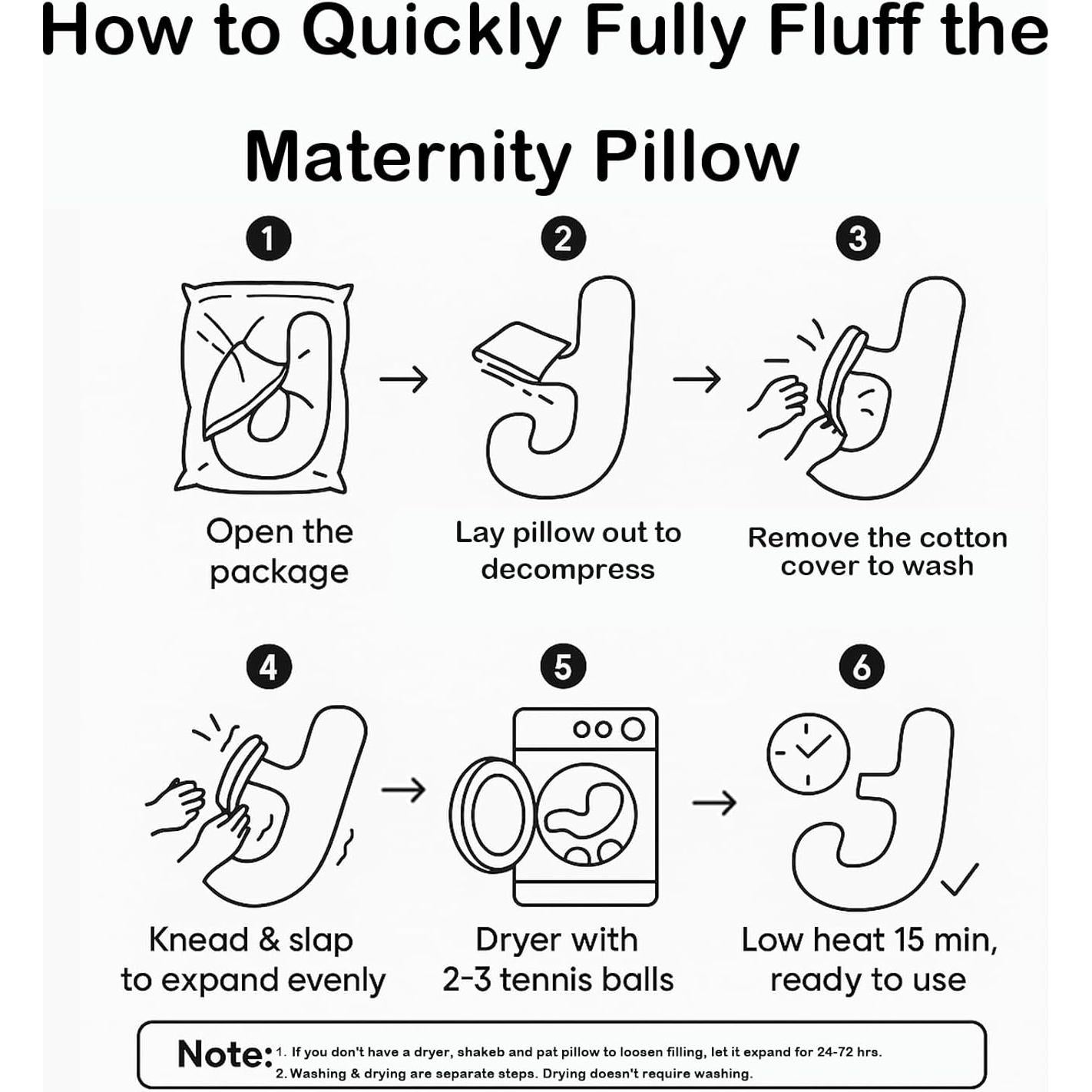 How to Quickly Fully Fluff the Maternity Pillow

1

Open the package

2

Lay pillow out to decompress

3

Remove the cotton cover to wash

4

Knead & slap to expand evenly

5

Dryer with 2-3 tennis balls

6

Low heat 15 min, ready to use

Note: 1. If you don't have a dryer, shakeb and pat pillow to loosen filling, let it expand for 24-72 hrs.
2. Washing & drying are separate steps. Drying doesn't require washing.